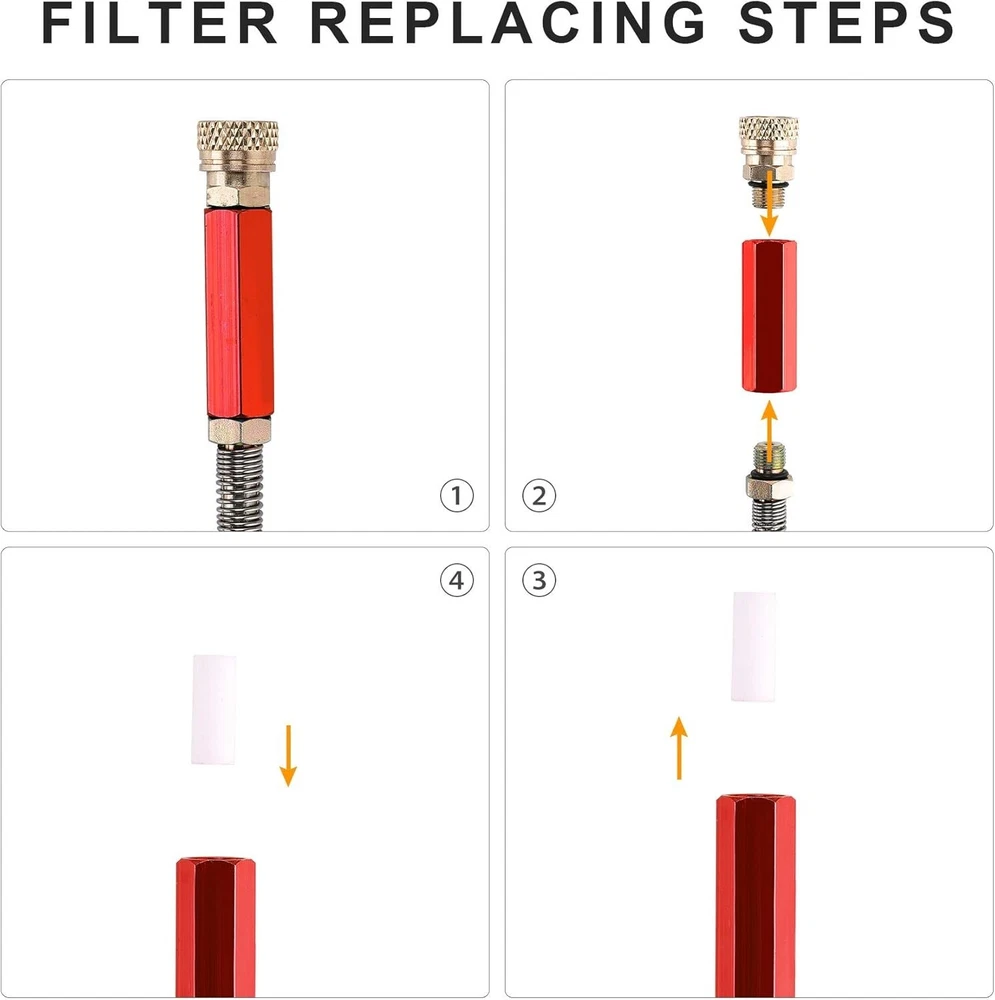 FILTER REPLACING STEPS

①

②

④

③