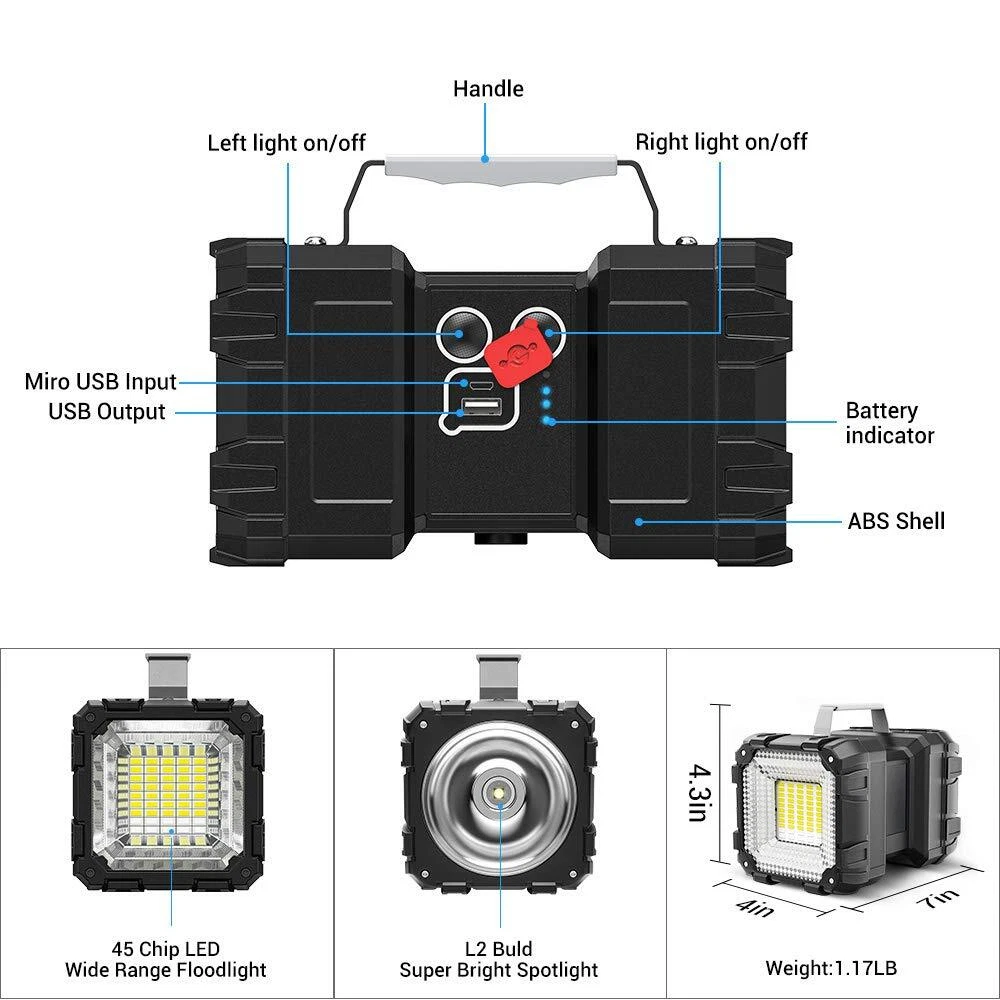 Handle

Left light on/off

Right light on/off

Miro USB Input

USB Output

Battery indicator

ABS Shell

45 Chip LED
Wide Range Floodlight

L2 Buld
Super Bright Spotlight

4.3in

4in

7in

Weight:1.17LB