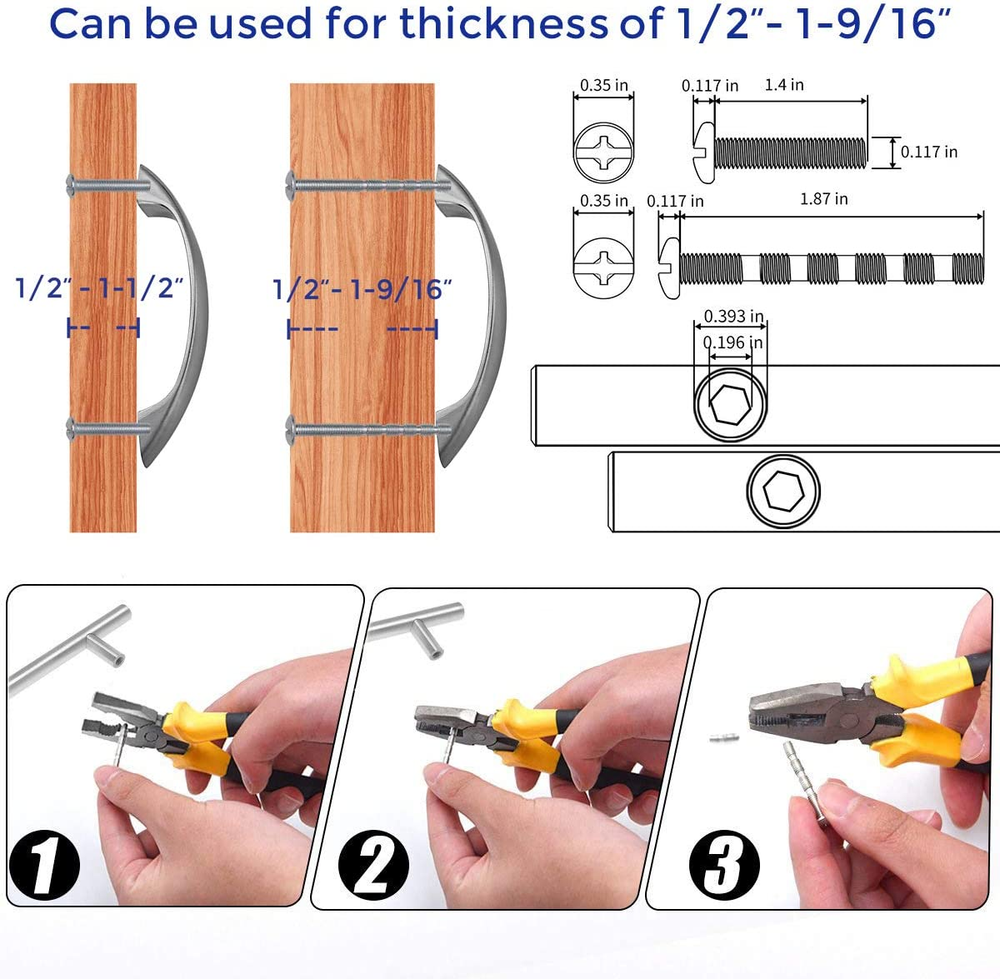 Can be used for thickness of 1/2"- 1-9/16"

1/2" - 1-1/2"

1/2"- 1-9/16"

0.35 in
0.117 in
1.4 in
0.117 in

0.35 in
0.117 in
1.87 in

0.393 in
0.196 in

1

2

3