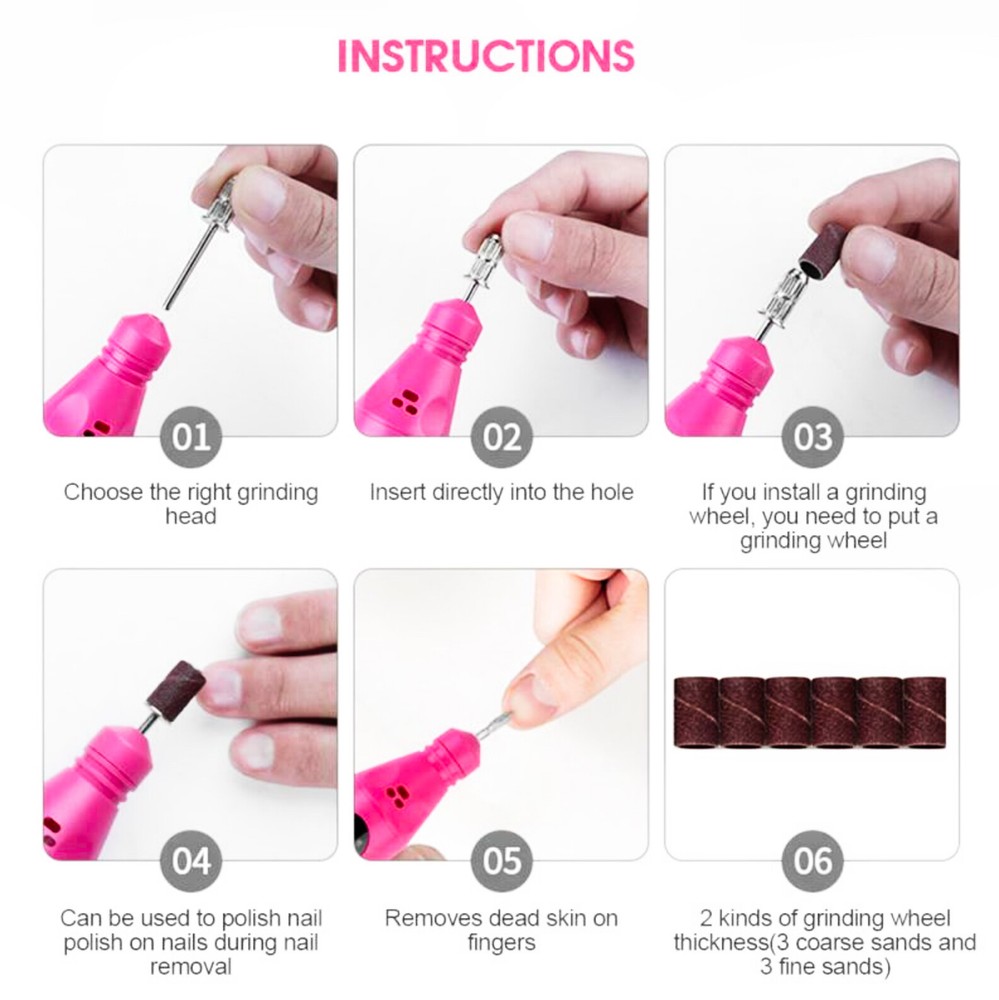 INSTRUCTIONS

01
Choose the right grinding head

02
Insert directly into the hole

03
If you install a grinding wheel, you need to put a grinding wheel

04
Can be used to polish nail polish on nails during nail removal

05
Removes dead skin on fingers

06
2 kinds of grinding wheel thickness(3 coarse sands and 3 fine sands)