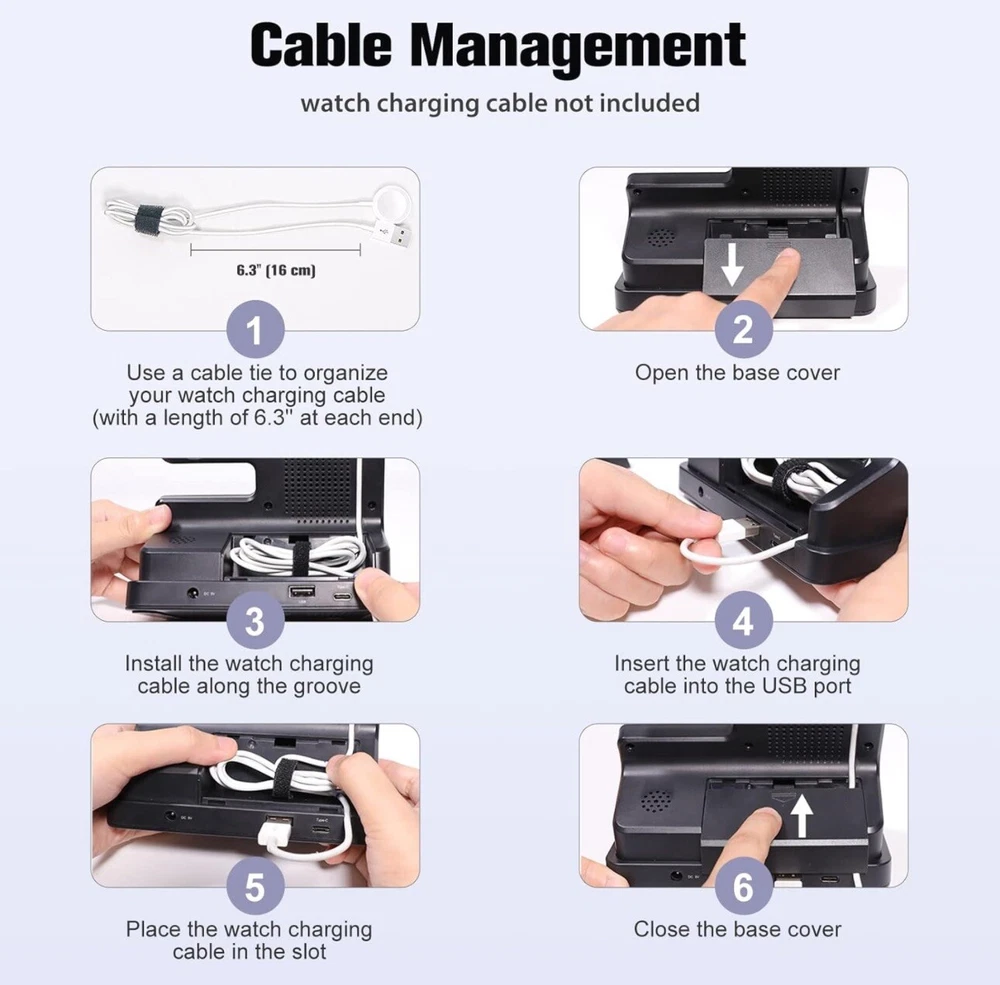 Cable Management

watch charging cable not included

6.3" (16 cm)

1

Use a cable tie to organize your watch charging cable (with a length of 6.3" at each end)

2

Open the base cover

3

Install the watch charging cable along the groove

4

Insert the watch charging cable into the USB port

5

Place the watch charging cable in the slot

6

Close the base cover