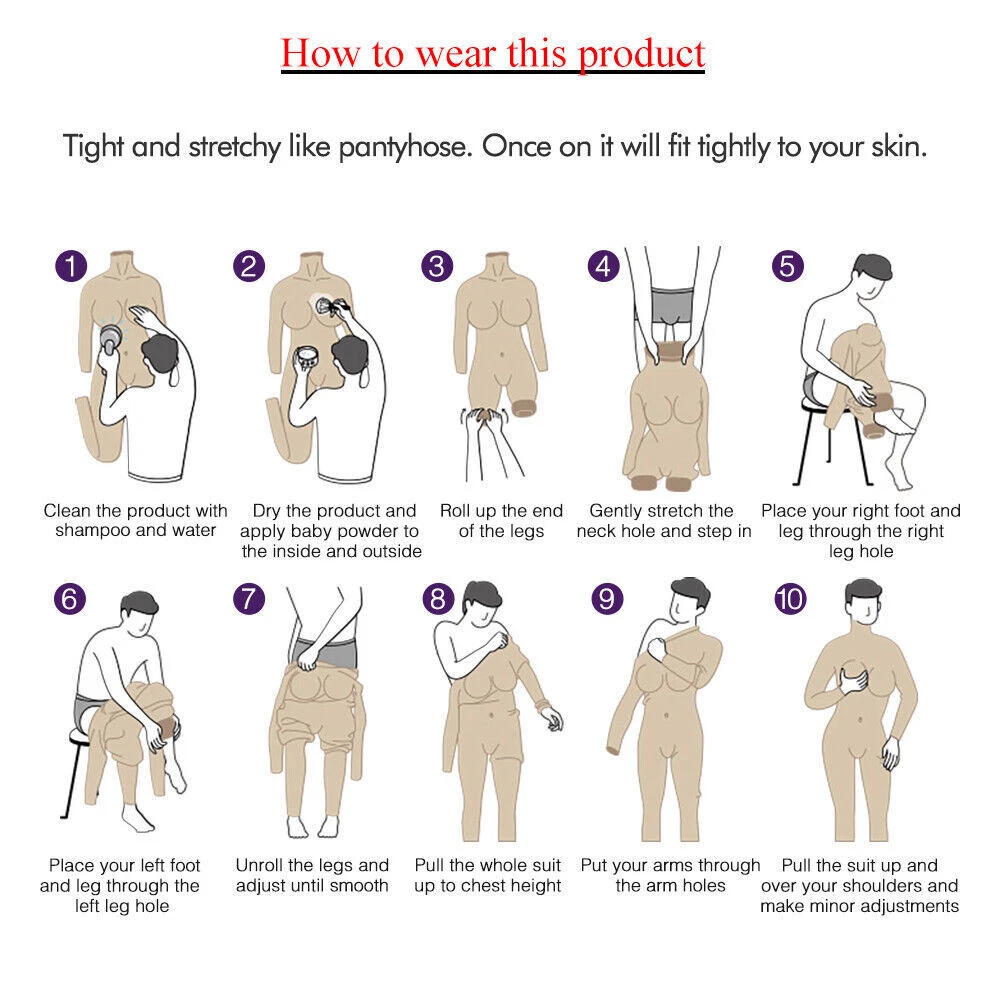 How to wear this product

Tight and stretchy like pantyhose. Once on it will fit tightly to your skin.

1
Clean the product with shampoo and water

2
Dry the product and apply baby powder to the inside and outside

3
Roll up the end of the legs

4
Gently stretch the neck hole and step in

5
Place your right foot and leg through the right leg hole

6
Place your left foot and leg through the left leg hole

7
Unroll the legs and adjust until smooth

8
Pull the whole suit up to chest height

9
Put your arms through the arm holes

10
Pull the suit up and over your shoulders and make minor adjustments