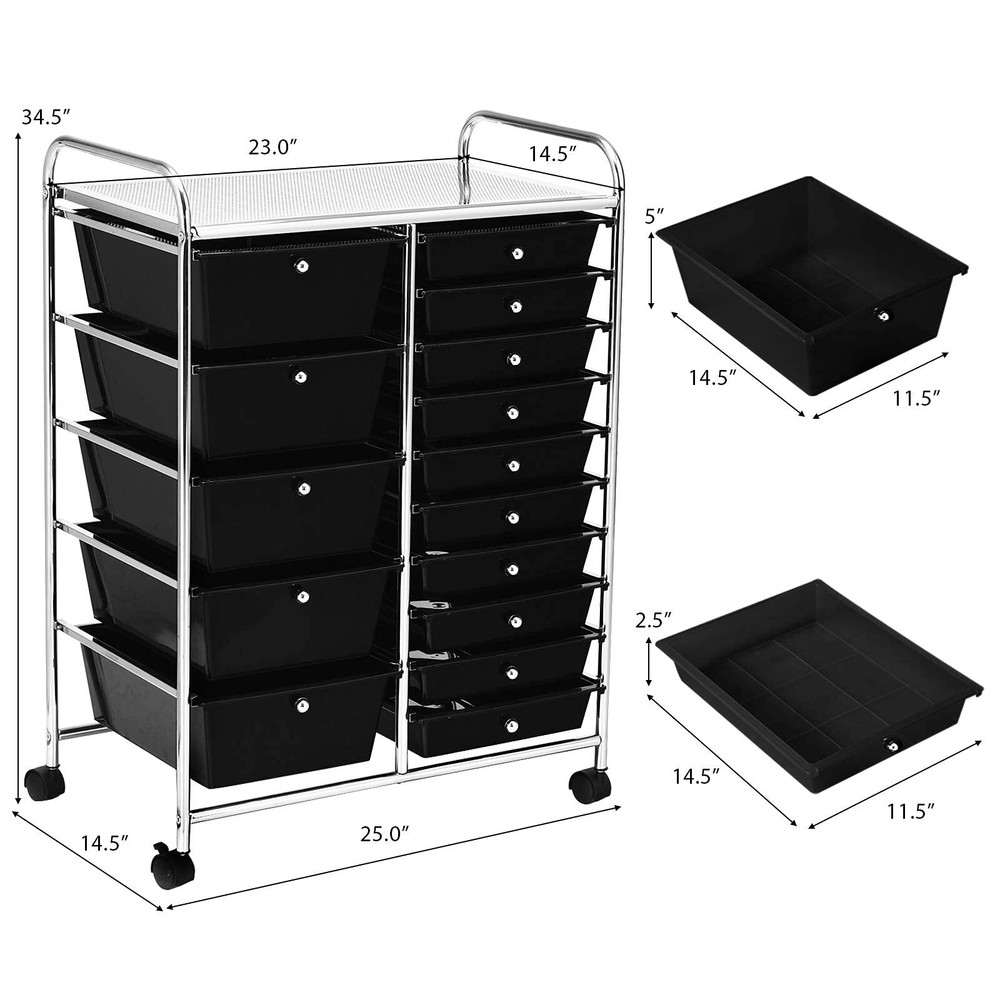 34.5″

23.0″

14.5″

5″

14.5″

11.5″

2.5″

14.5″

11.5″

14.5″

25.0″