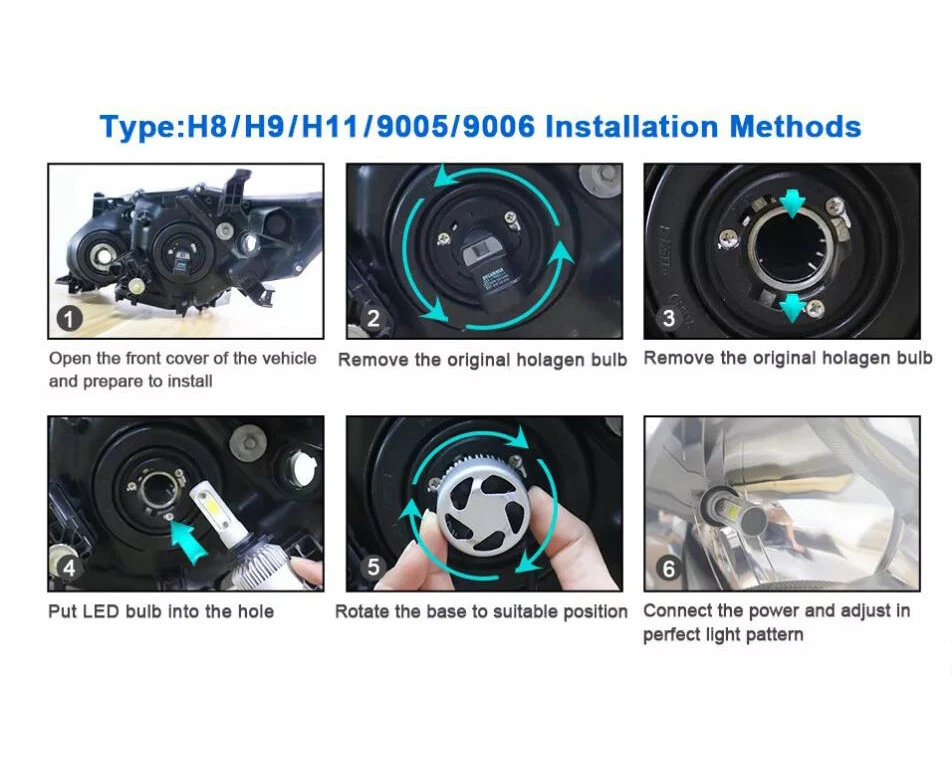 Type:H8/H9/H11/9005/9006 Installation Methods

1
Open the front cover of the vehicle and prepare to install

2
Remove the original holagen bulb

3
Remove the original holagen bulb

4
Put LED bulb into the hole

5
Rotate the base to suitable position

6
Connect the power and adjust in perfect light pattern