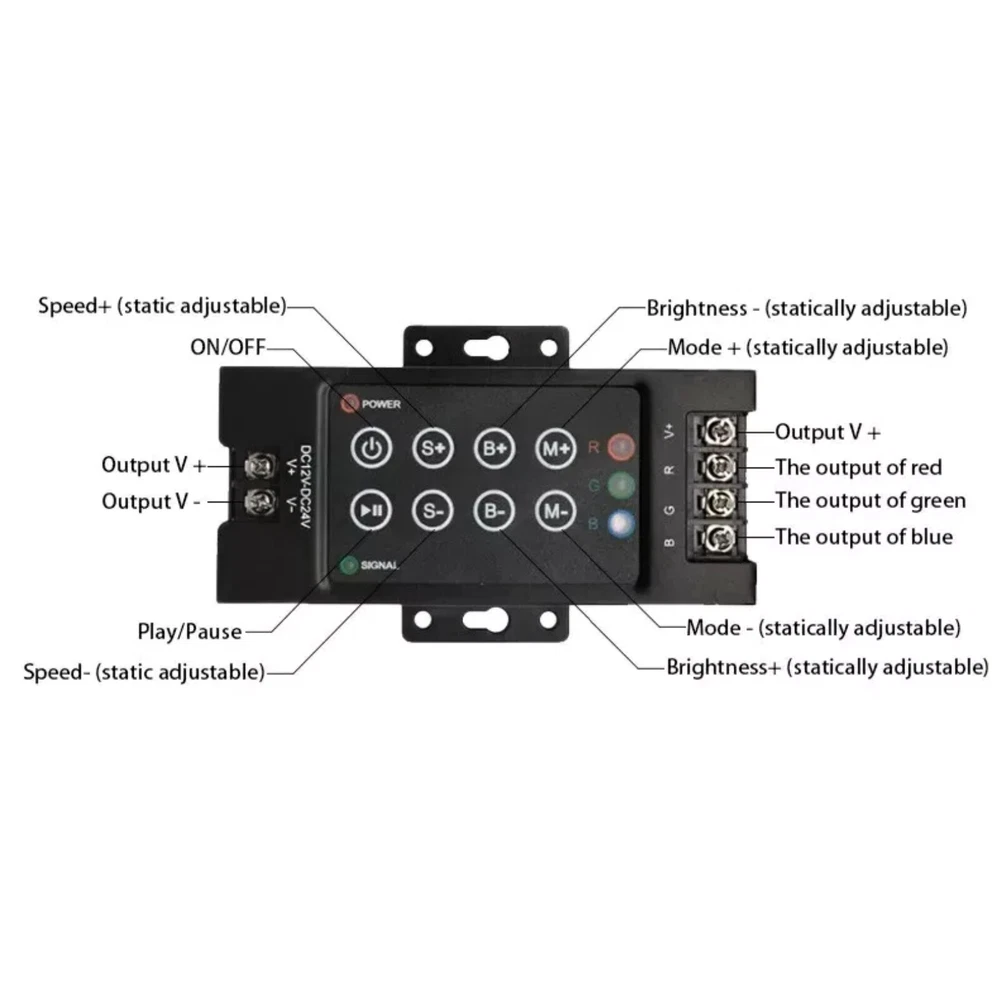 Speed+ (static adjustable)
ON/OFF
Brightness - (statically adjustable)
Mode + (statically adjustable)
POWER
S+
B+
M+
R
G
B
S-
B-
M-
SIGNAL
DC12V-DC24V
V+
V-
Output V +
Output V -
V+
R
G
B
Output V +
The output of red
The output of green
The output of blue
Play/Pause
Speed- (static adjustable)
Mode - (statically adjustable)
Brightness+ (statically adjustable)