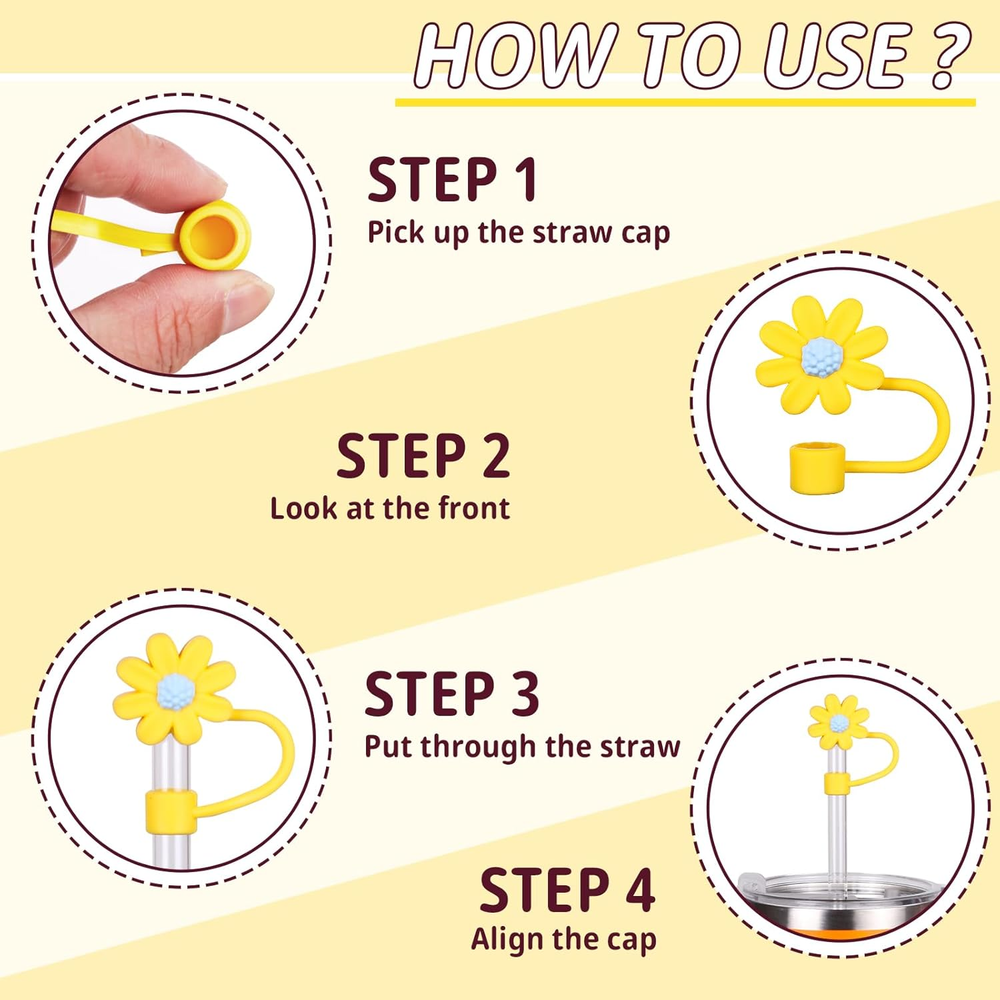 HOW TO USE ?

STEP 1
Pick up the straw cap

STEP 2
Look at the front

STEP 3
Put through the straw

STEP 4
Align the cap