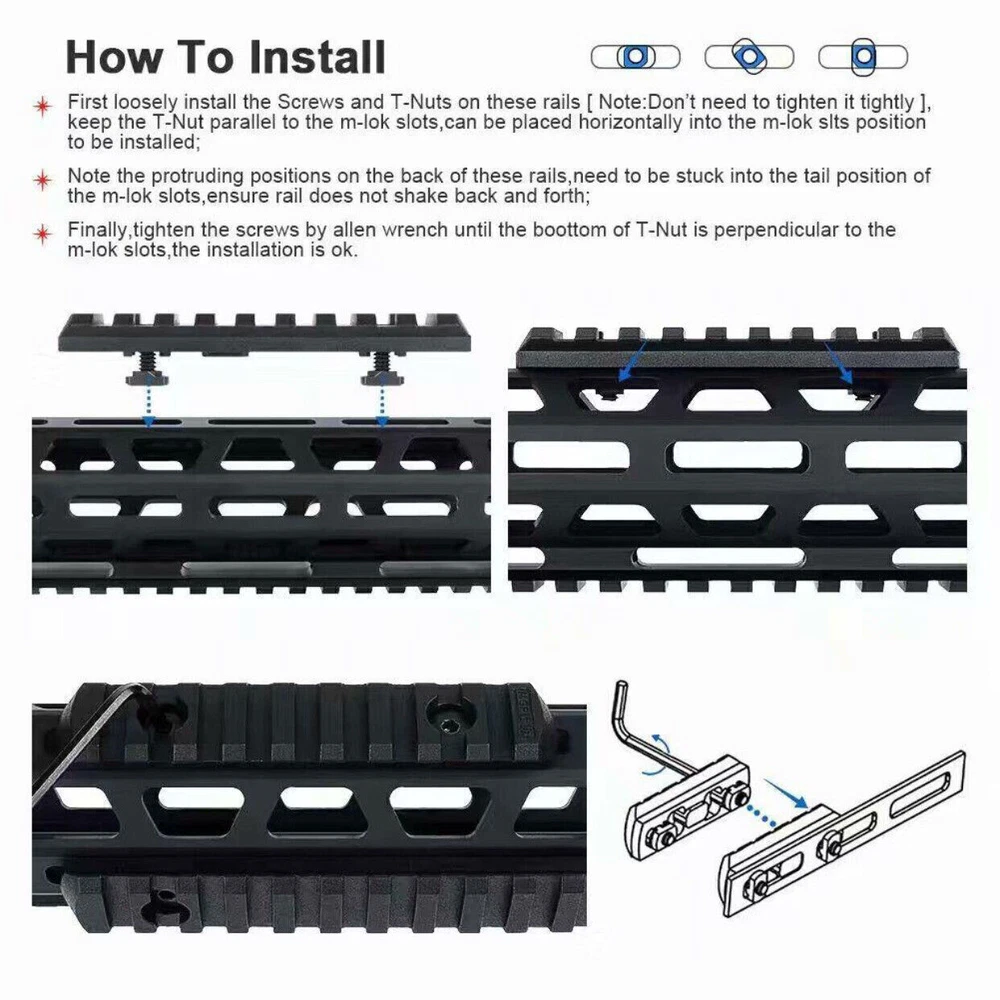 How To Install

First loosely install the Screws and T-Nuts on these rails [ Note:Don't need to tighten it tightly ], keep the T-Nut parallel to the m-lok slots,can be placed horizontally into the m-lok slts position to be installed;

Note the protruding positions on the back of these rails,need to be stuck into the tail position of the m-lok slots,ensure rail does not shake back and forth;

Finally,tighten the screws by allen wrench until the boottom of T-Nut is perpendicular to the m-lok slots,the installation is ok.