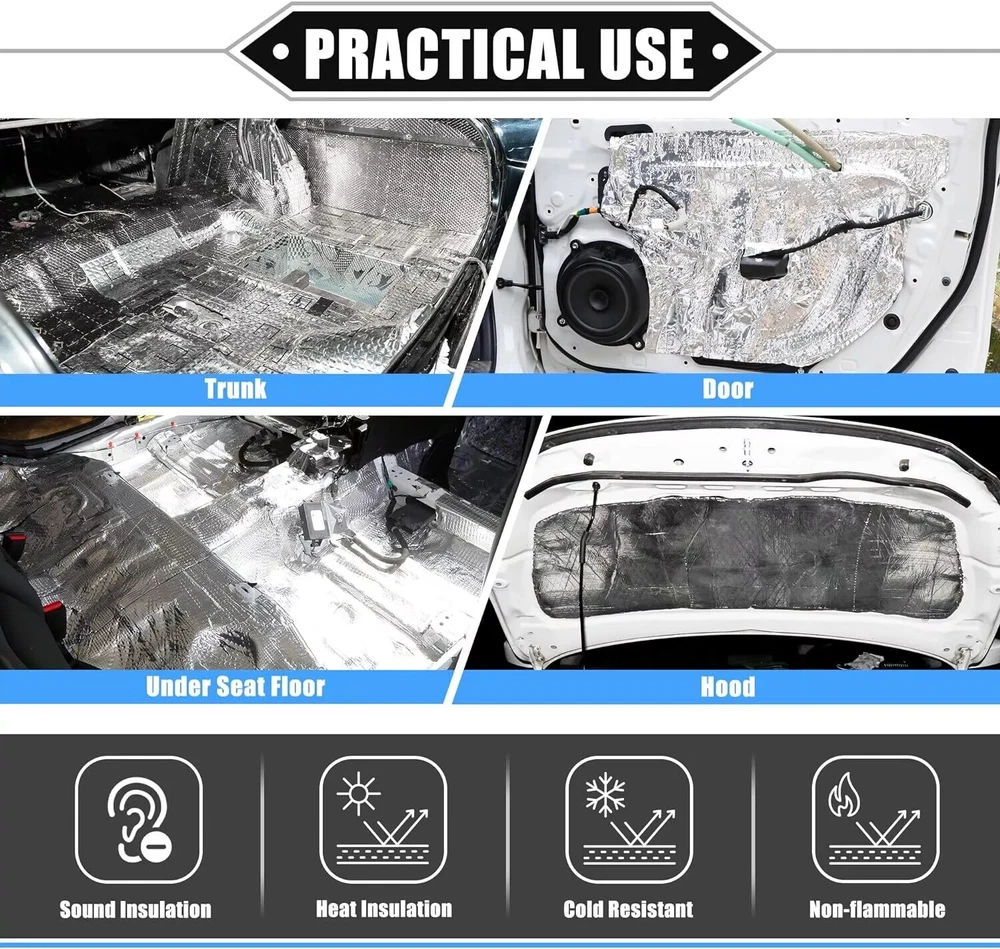 • PRACTICAL USE •

Trunk

Door

Under Seat Floor

Hood

Sound Insulation

Heat Insulation

Cold Resistant

Non-flammable