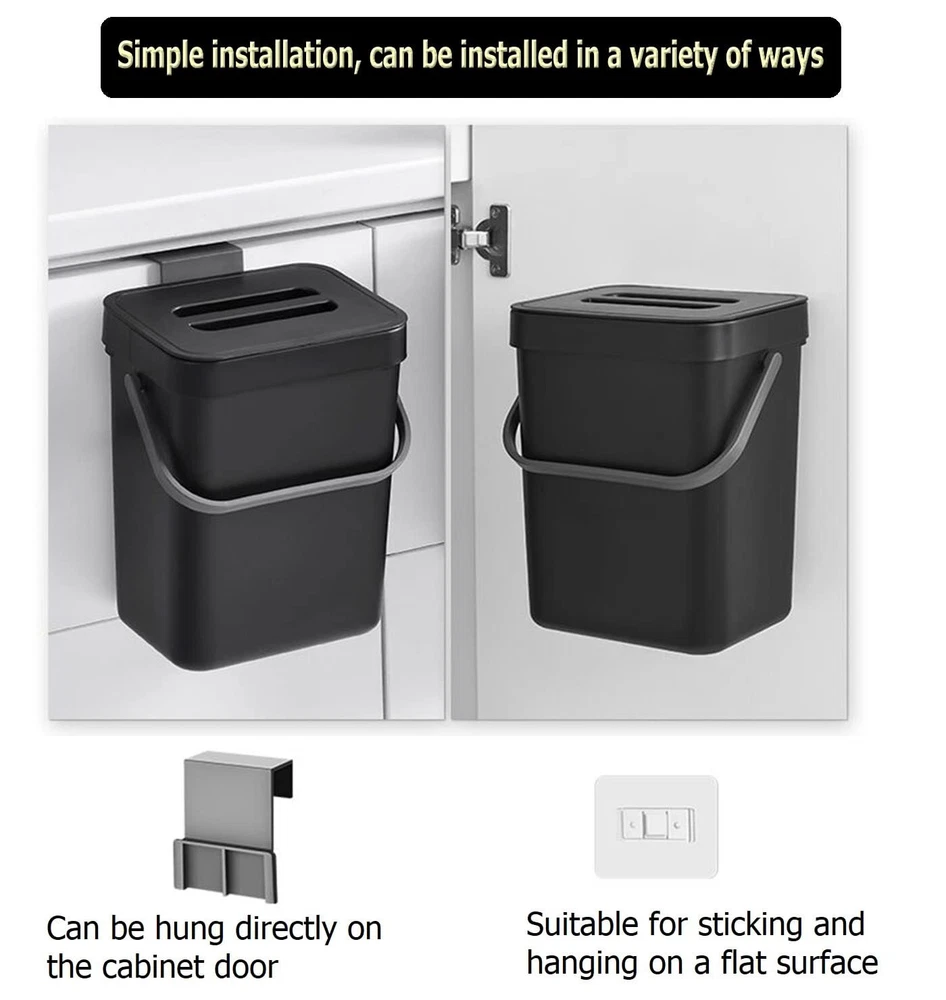 Simple installation, can be installed in a variety of ways

Can be hung directly on the cabinet door

Suitable for sticking and hanging on a flat surface