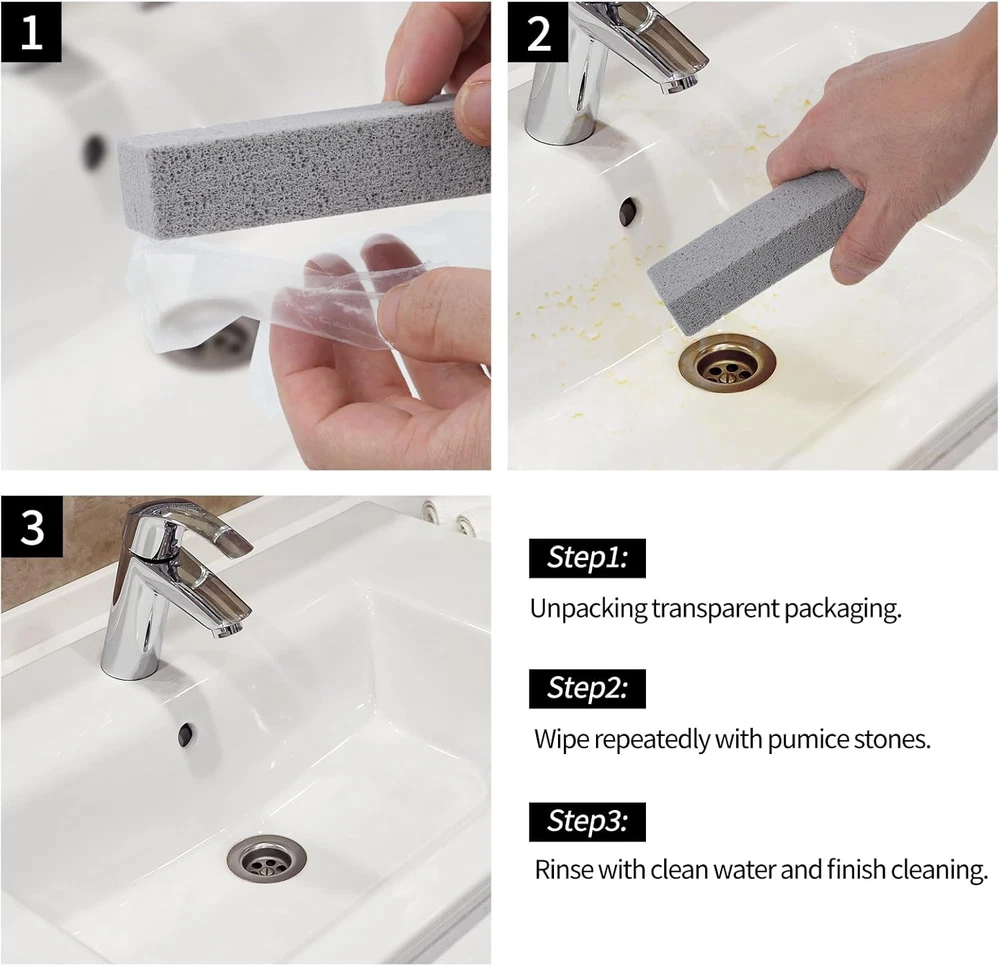 1

2

3

Step1:

Unpacking transparent packaging.

Step2:

Wipe repeatedly with pumice stones.

Step3:

Rinse with clean water and finish cleaning.