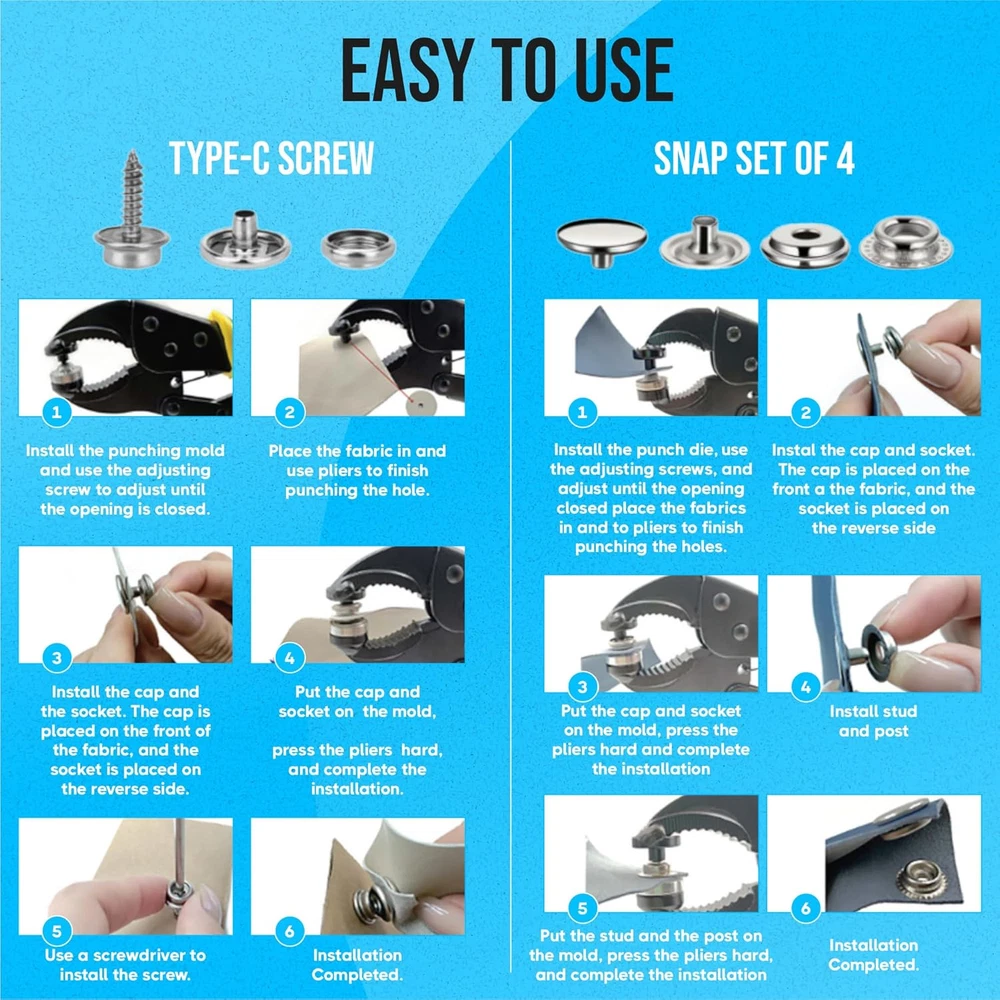 EASY TO USE

TYPE-C SCREW

1
Install the punching mold and use the adjusting screw to adjust until the opening is closed.

2
Place the fabric in and use pliers to finish punching the hole.

3
Install the cap and the socket. The cap is placed on the front of the fabric, and the socket is placed on the reverse side.

4
Put the cap and socket on the mold,

press the pliers hard, and complete the installation.

5
Use a screwdriver to install the screw.

6
Installation Completed.

SNAP SET OF 4

1
Install the punch die, use the adjusting screws, and adjust until the opening closed place the fabrics in and to pliers to finish punching the holes.

2
Instal the cap and socket. The cap is placed on the front a the fabric, and the socket is placed on the reverse side

3
Put the cap and socket on the mold, press the pliers hard and complete the installation

4
Install stud and post

5
Put the stud and the post on the mold, press the pliers hard, and complete the installation

6
Installation Completed.