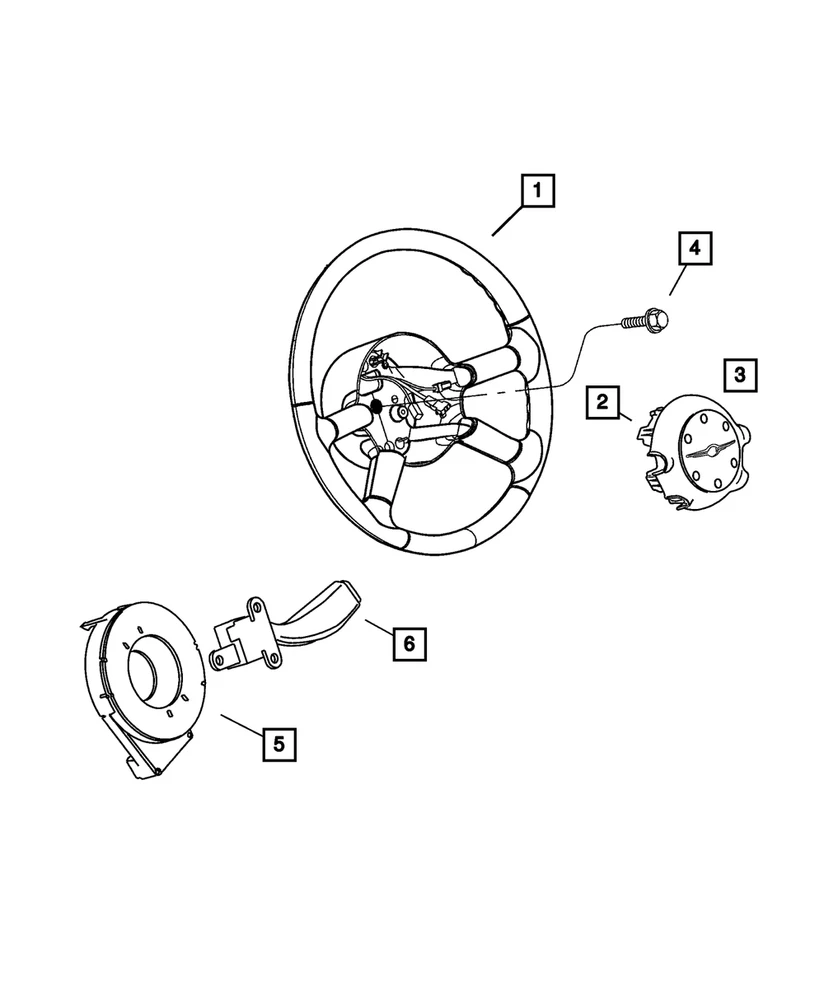 1
4
3
2
6
5