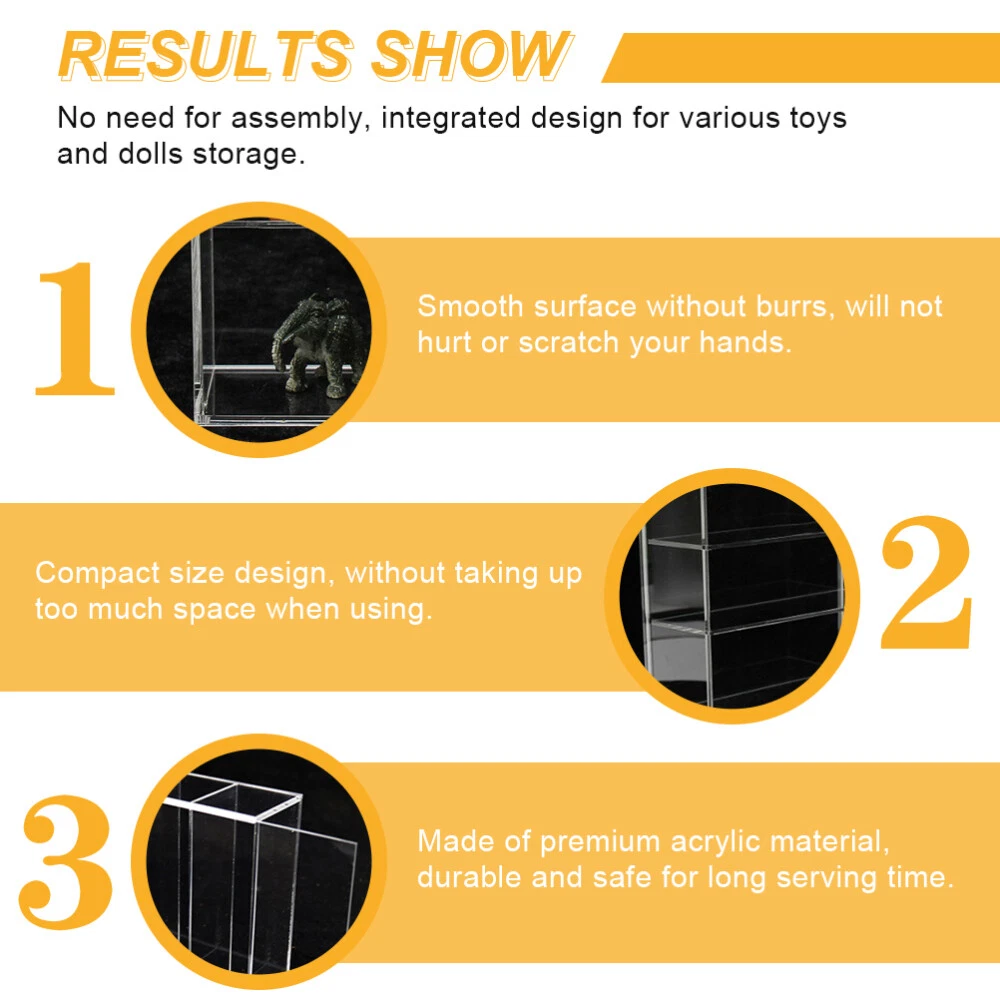 RESULTS SHOW

No need for assembly, integrated design for various toys and dolls storage.

1

Smooth surface without burrs, will not hurt or scratch your hands.

Compact size design, without taking up too much space when using.

2

3

Made of premium acrylic material, durable and safe for long serving time.