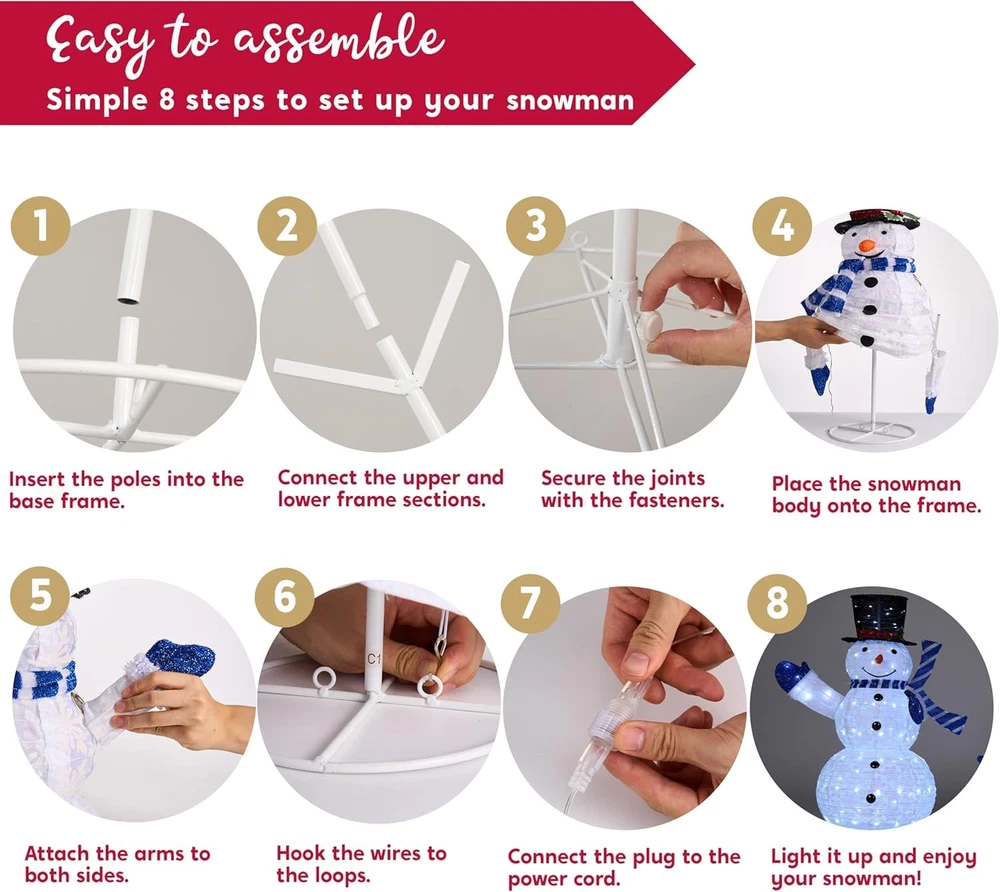 Easy to assemble

Simple 8 steps to set up your snowman

1

Insert the poles into the base frame.

2

Connect the upper and lower frame sections.

3

Secure the joints with the fasteners.

4

Place the snowman body onto the frame.

5

Attach the arms to both sides.

6

C1

Hook the wires to the loops.

7

Connect the plug to the power cord.

8

Light it up and enjoy your snowman!