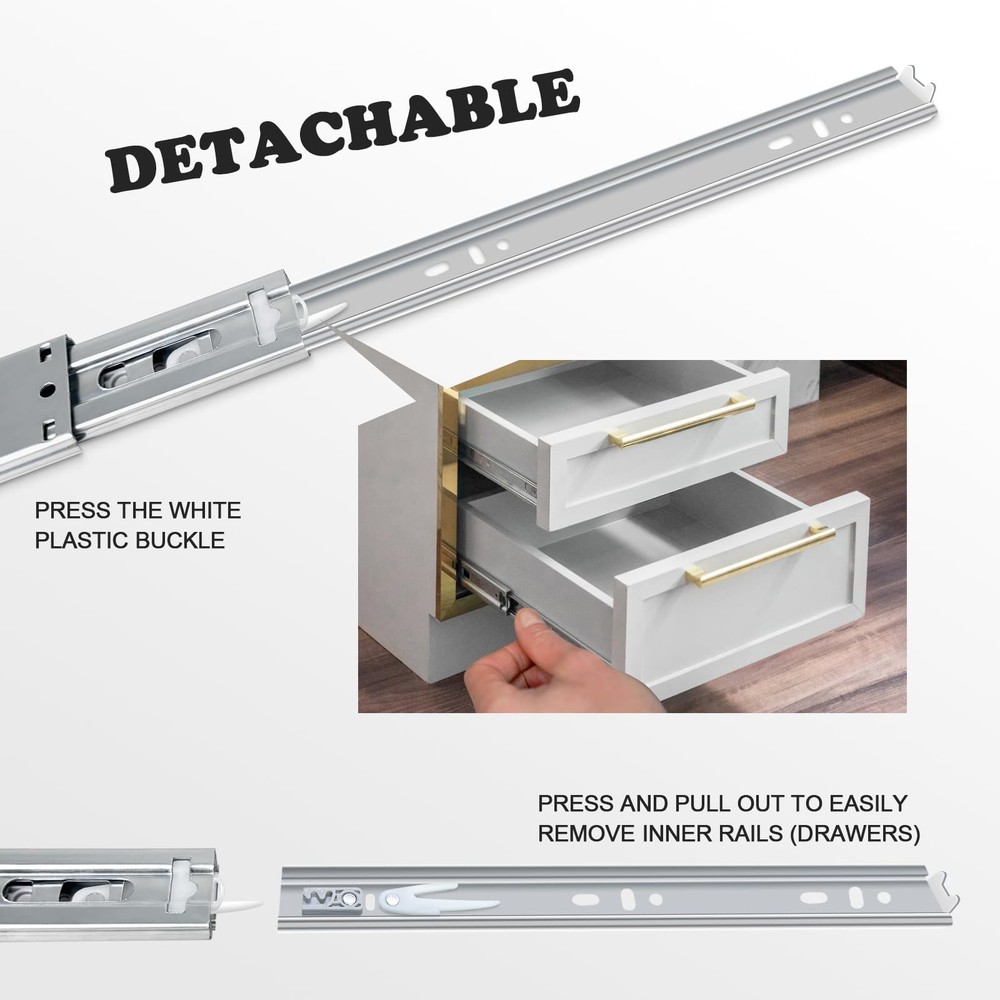 DETACHABLE

PRESS THE WHITE PLASTIC BUCKLE

PRESS AND PULL OUT TO EASILY REMOVE INNER RAILS (DRAWERS)