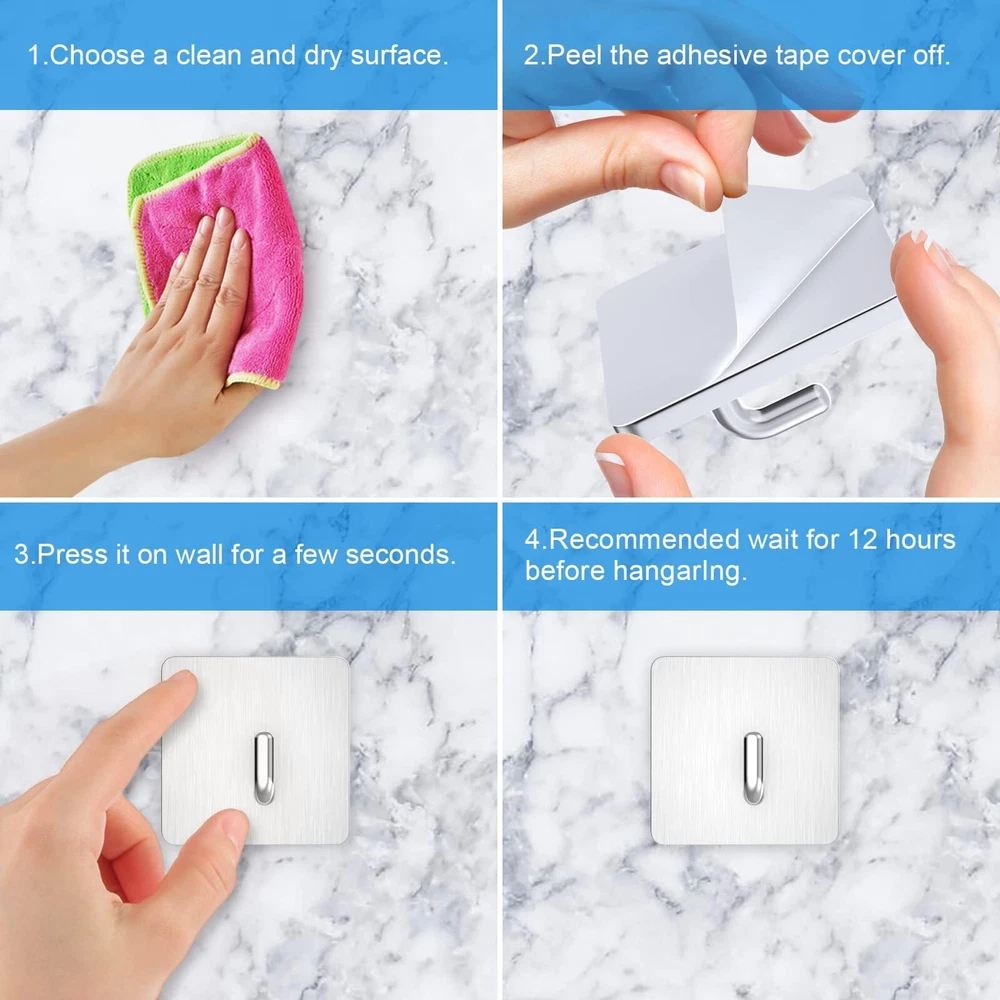 1.Choose a clean and dry surface.

2.Peel the adhesive tape cover off.

3.Press it on wall for a few seconds.

4.Recommended wait for 12 hours before hangarIng.