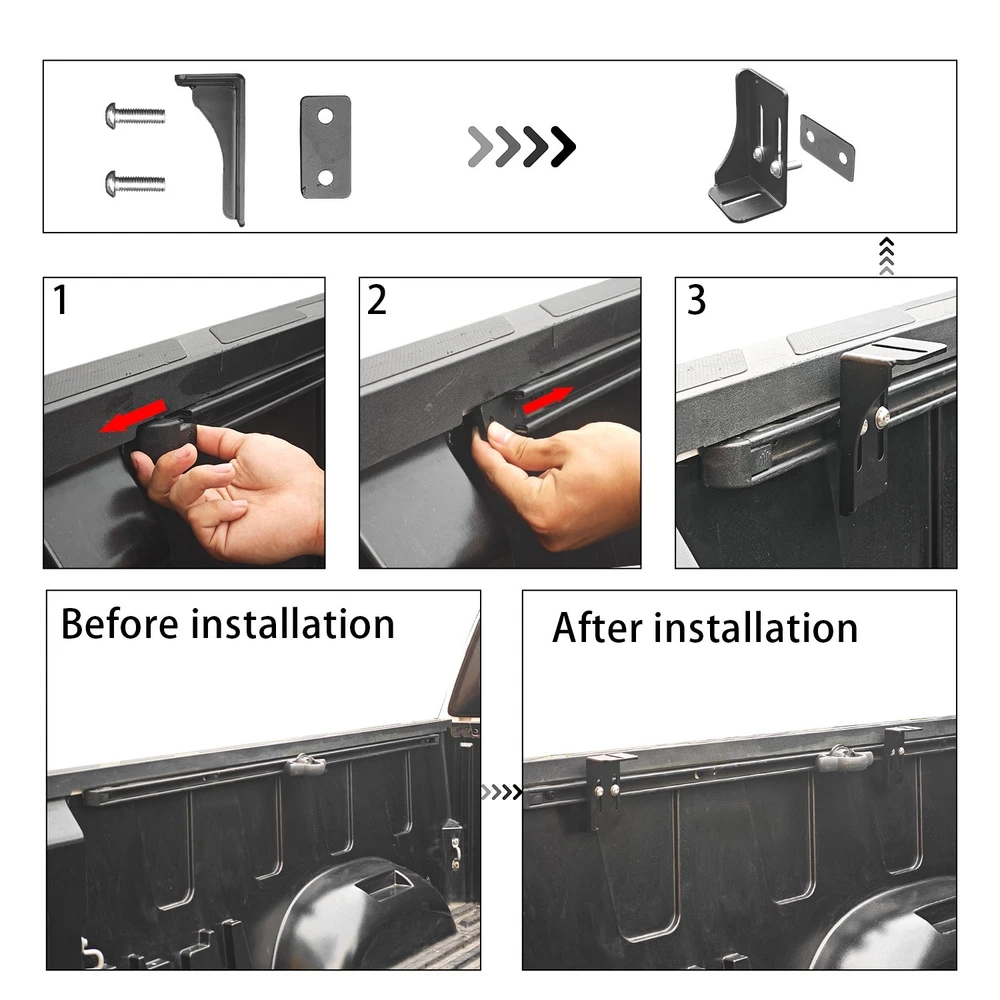 1

2

3

Before installation

After installation