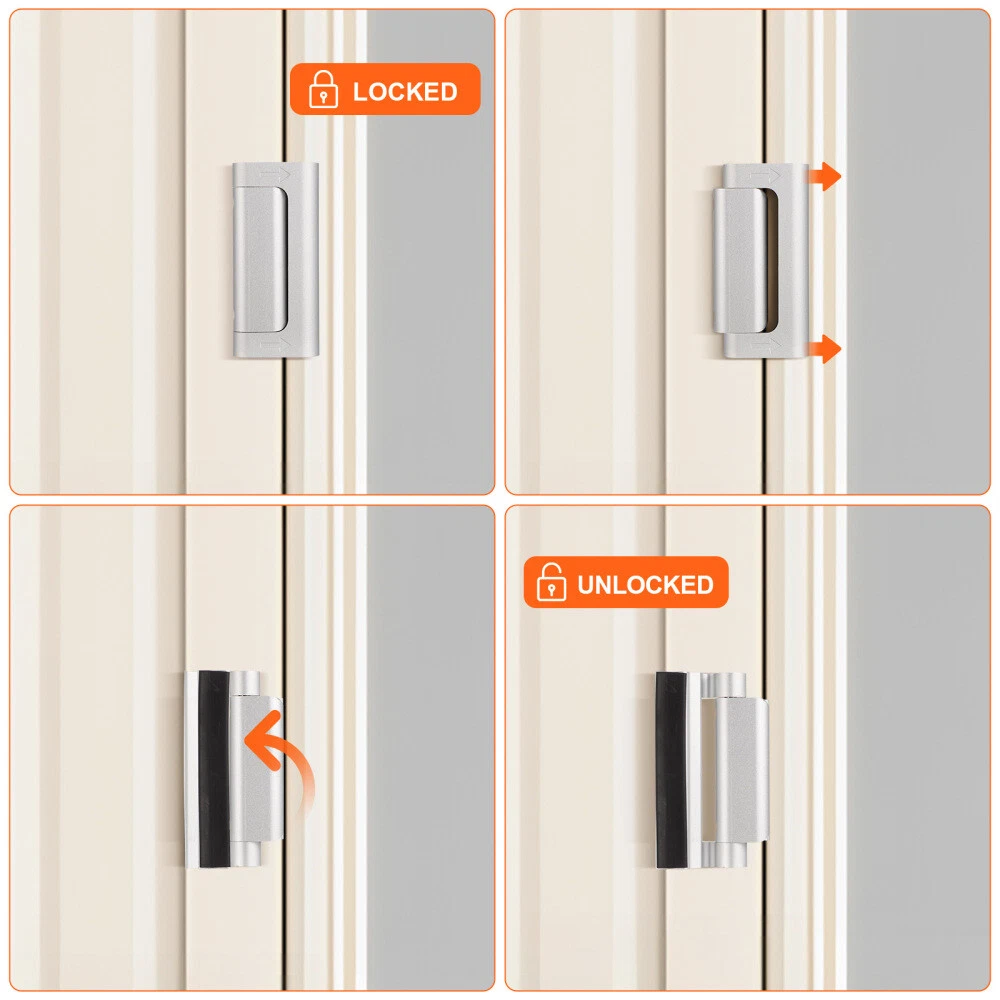 LOCKED

UNLOCKED