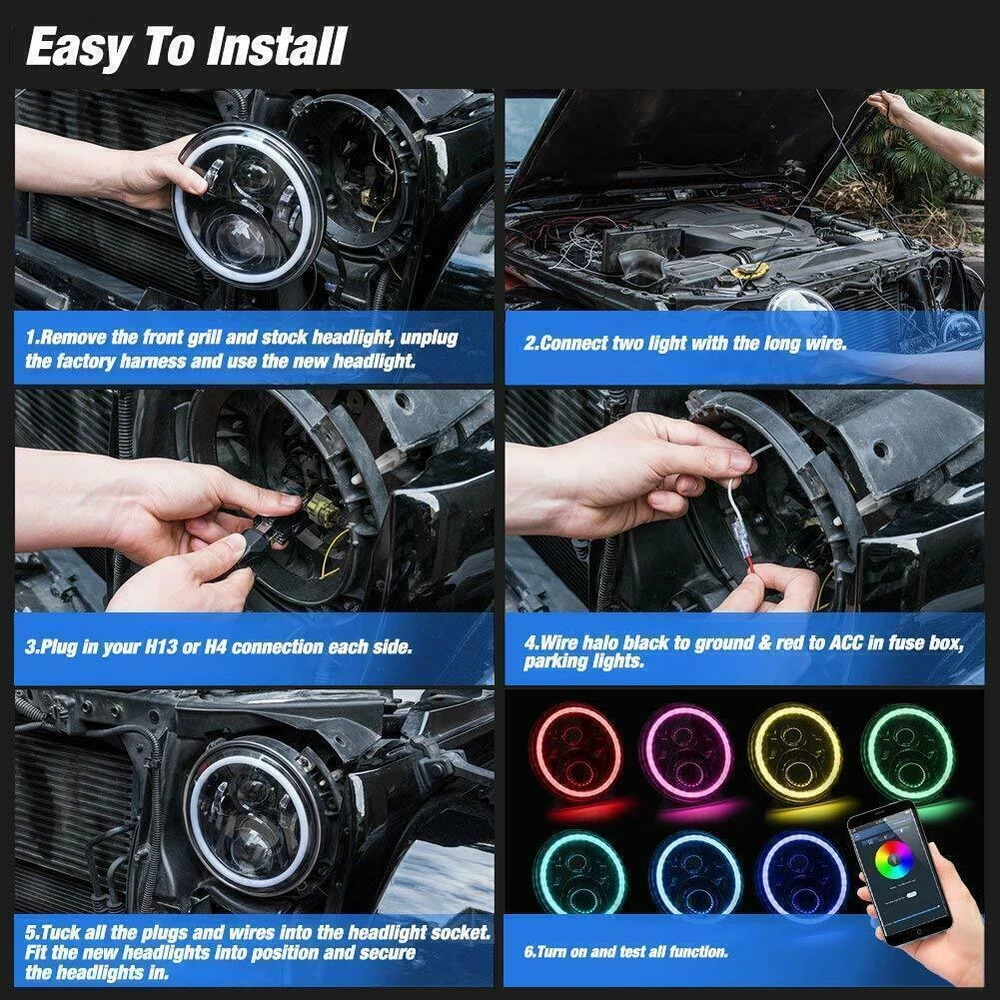 Easy To Install

1.Remove the front grill and stock headlight, unplug the factory harness and use the new headlight.

2.Connect two light with the long wire.

3.Plug in your H13 or H4 connection each side.

4.Wire halo black to ground & red to ACC in fuse box, parking lights.

5.Tuck all the plugs and wires into the headlight socket. Fit the new headlights into position and secure the headlights in.

6.Turn on and test all function.