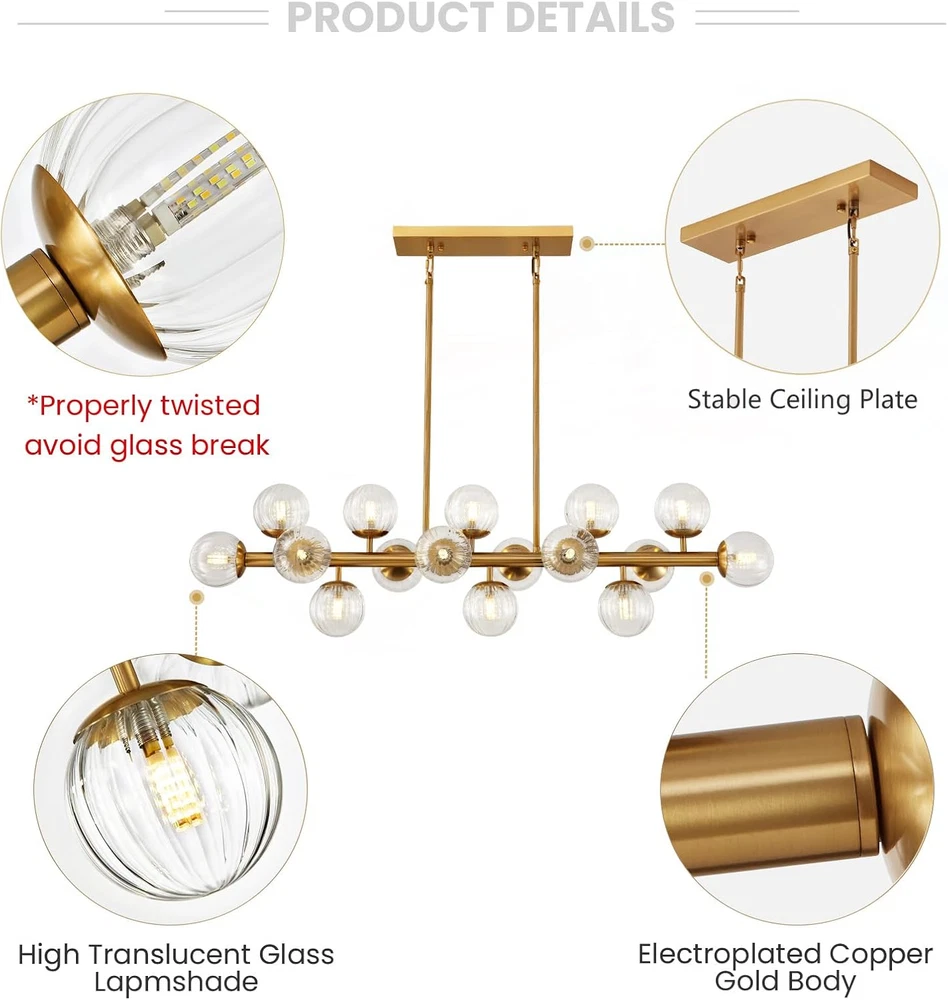 PRODUCT DETAILS

*Properly twisted avoid glass break

Stable Ceiling Plate

High Translucent Glass Lapmshade

Electroplated Copper Gold Body