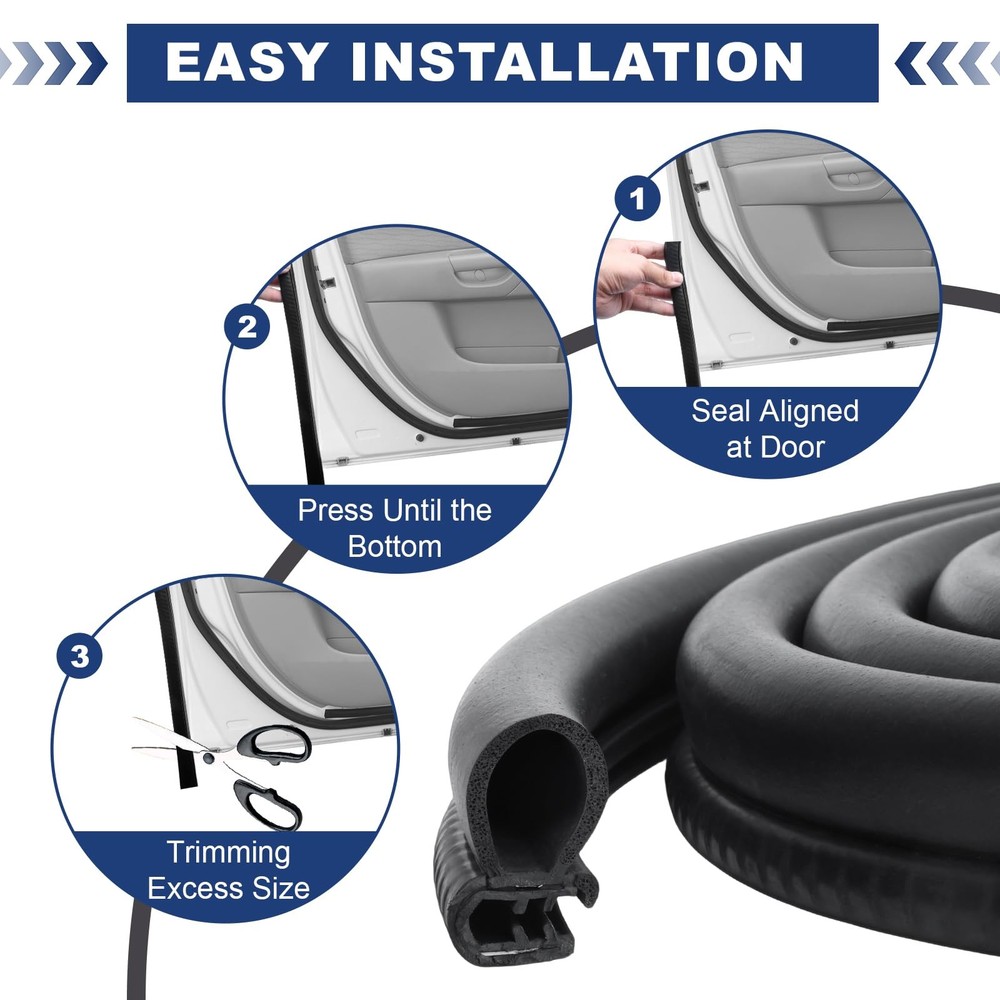 EASY INSTALLATION

1

Seal Aligned at Door

2

Press Until the Bottom

3

Trimming Excess Size