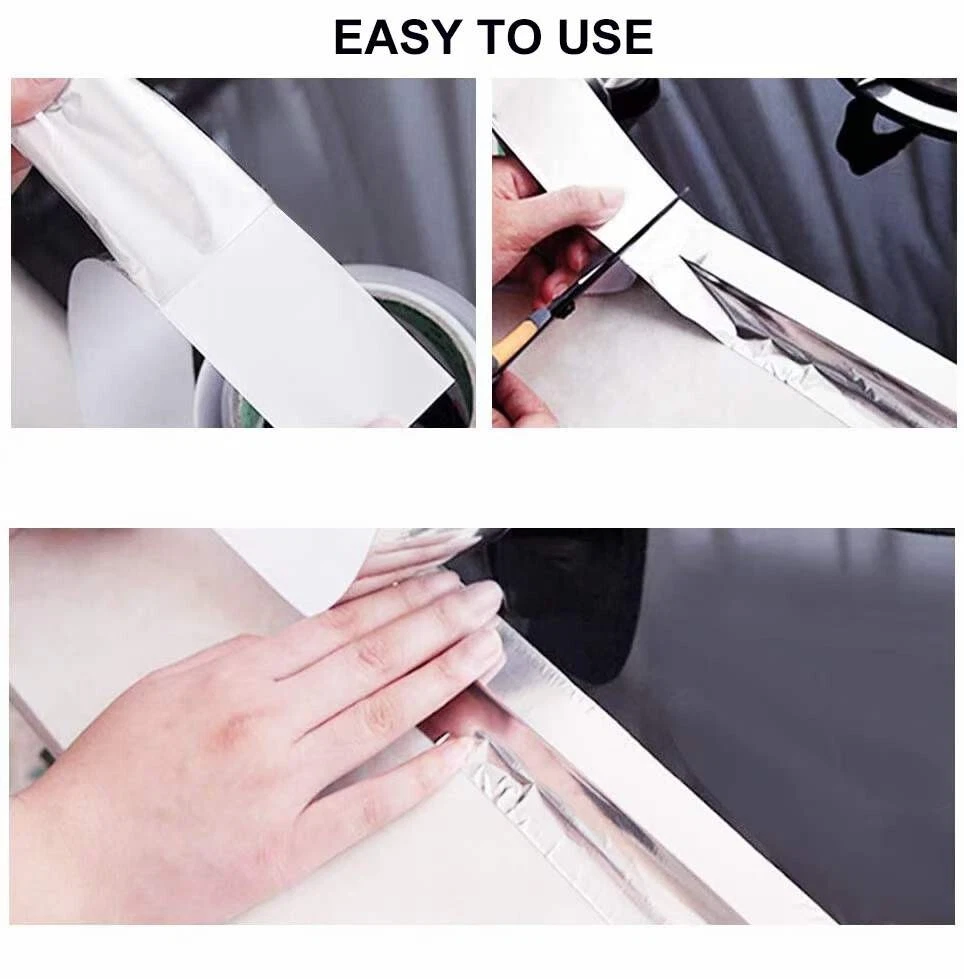 EASY TO USE