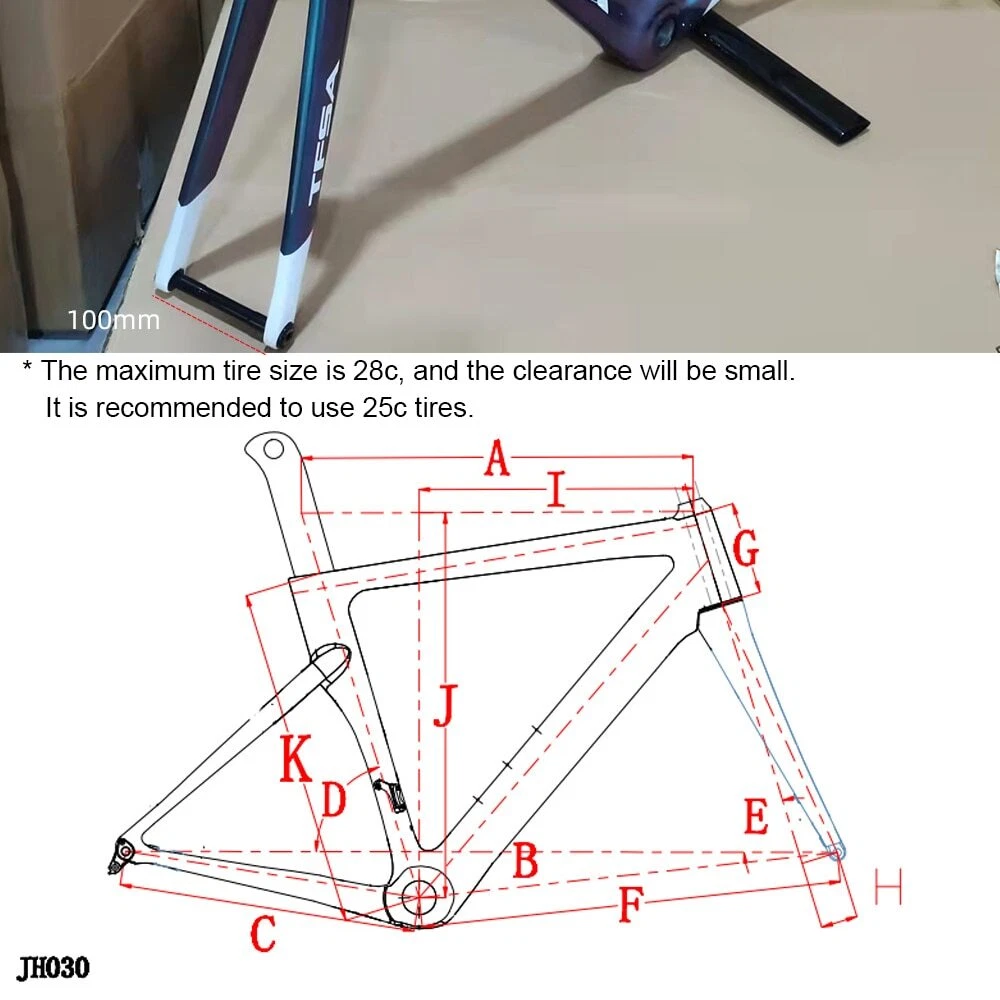 TFSA

100mm

* The maximum tire size is 28c, and the clearance will be small. It is recommended to use 25c tires.

A
I
G
J
K
D
E
B
F
H
C

JH030