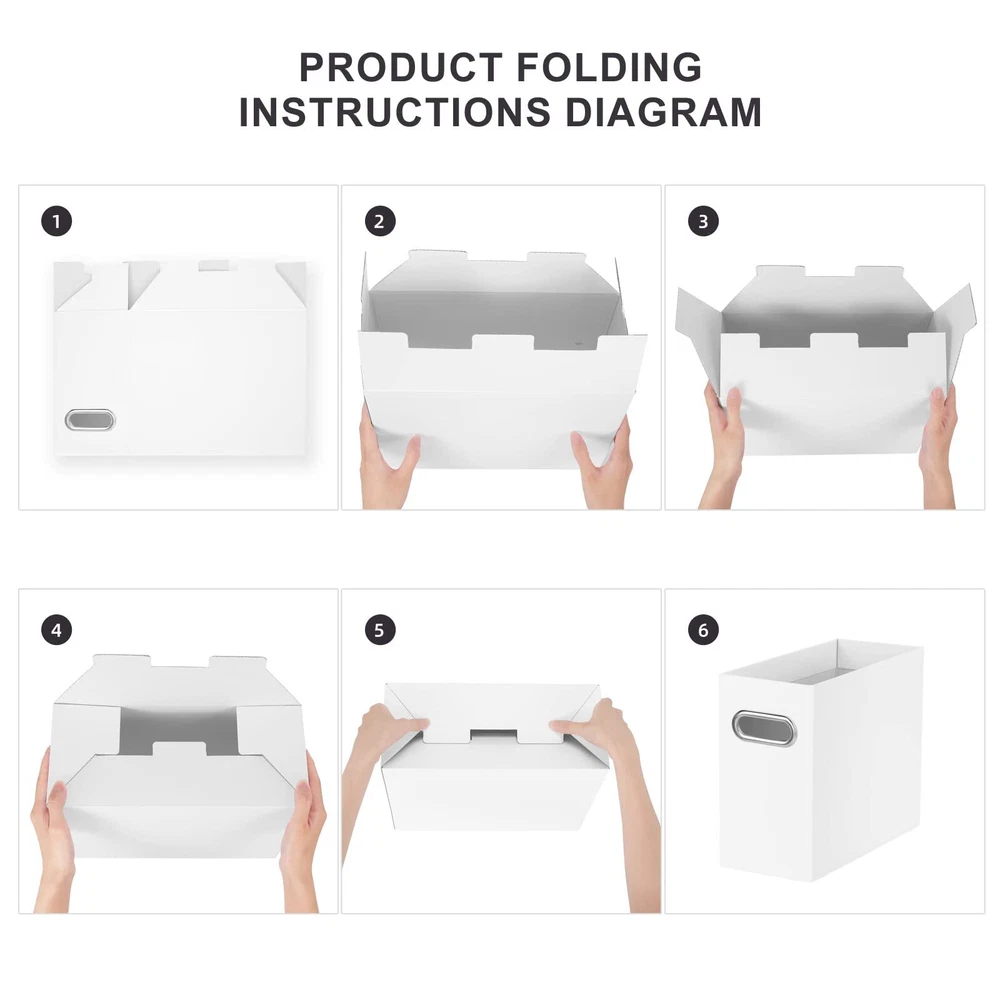 PRODUCT FOLDING
INSTRUCTIONS DIAGRAM

1

2

3

4

5

6