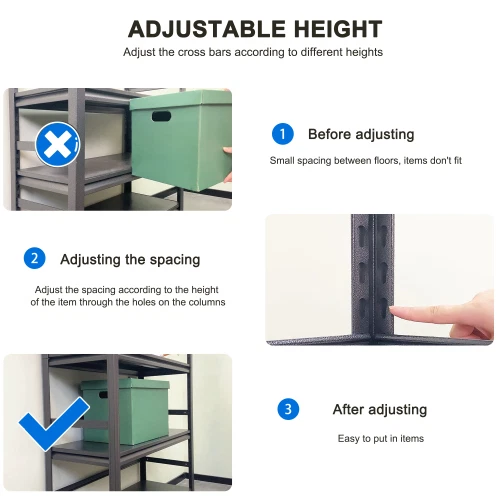 ADJUSTABLE HEIGHT

Adjust the cross bars according to different heights

1 Before adjusting

Small spacing between floors, items don't fit

2 Adjusting the spacing

Adjust the spacing according to the height of the item through the holes on the columns

3 After adjusting

Easy to put in items