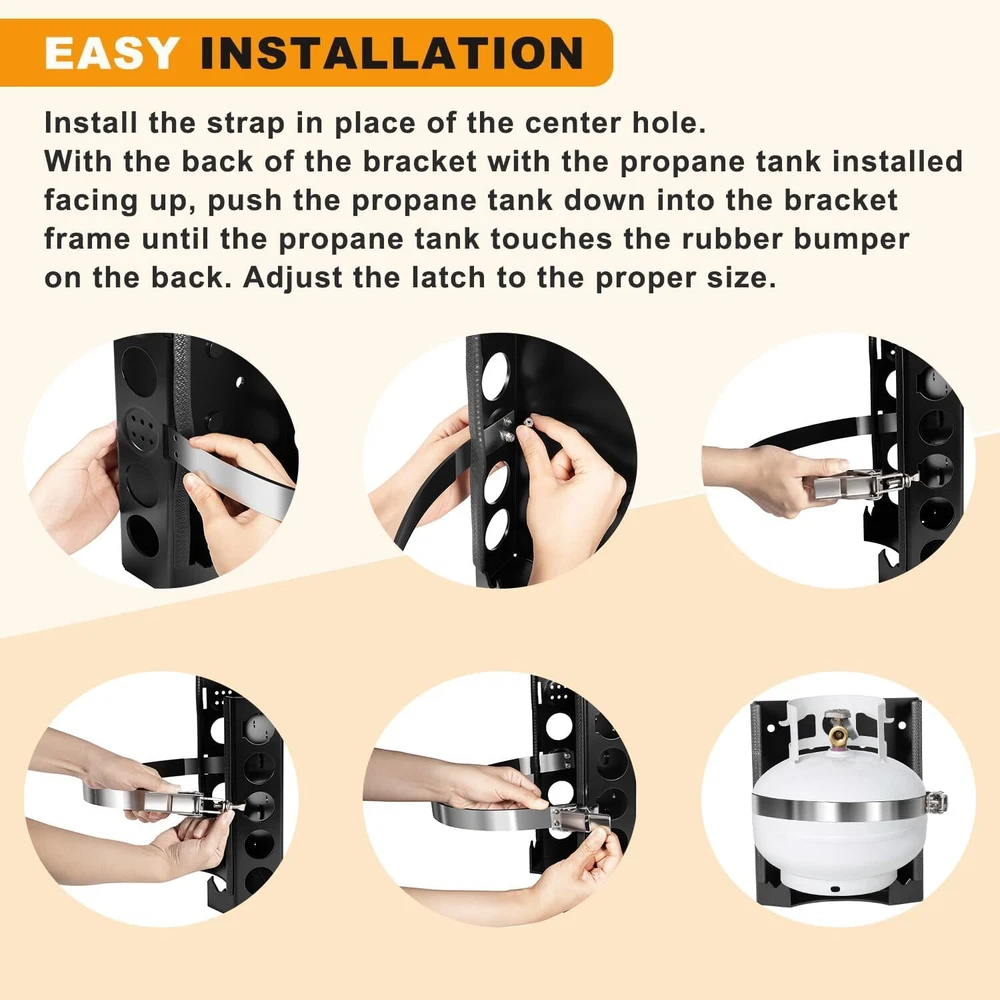 EASY INSTALLATION

Install the strap in place of the center hole.
With the back of the bracket with the propane tank installed facing up, push the propane tank down into the bracket frame until the propane tank touches the rubber bumper on the back. Adjust the latch to the proper size.