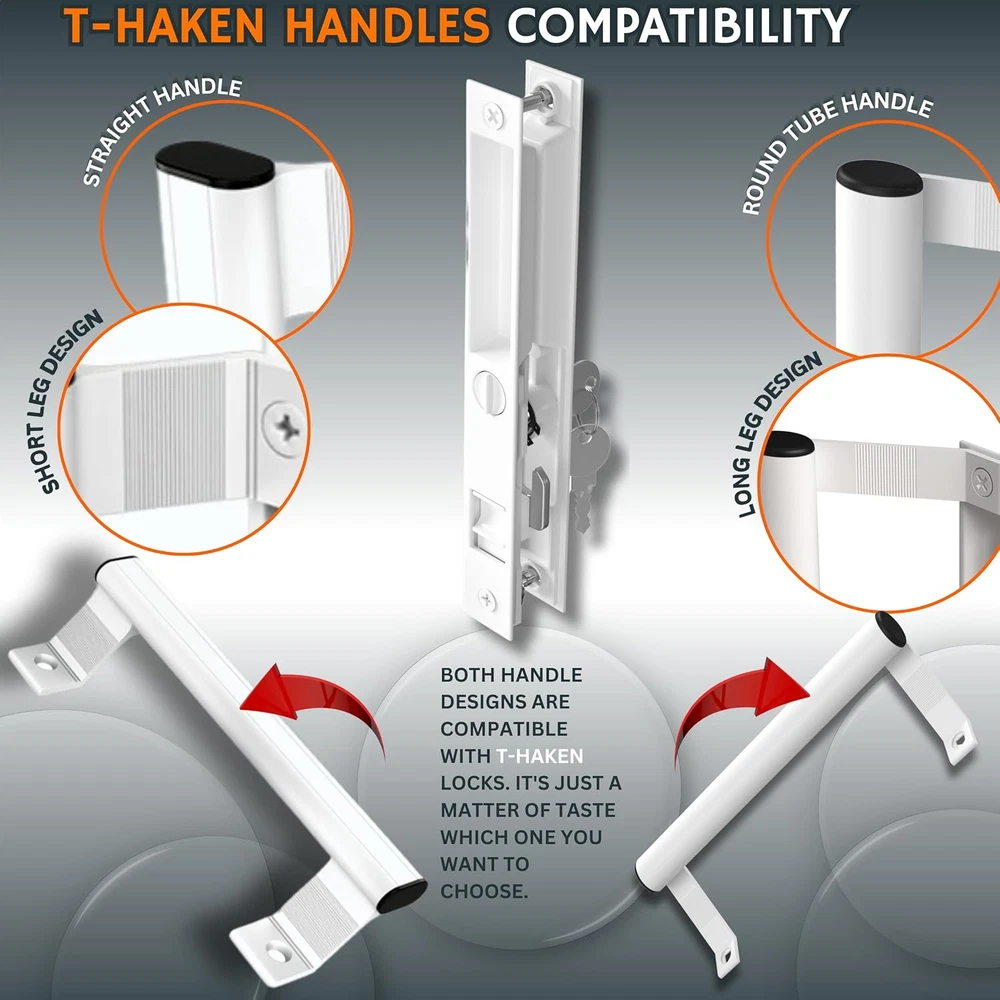 T-HAKEN HANDLES COMPATIBILITY

STRAIGHT HANDLE

SHORT LEG DESIGN

ROUND TUBE HANDLE

LONG LEG DESIGN

BOTH HANDLE DESIGNS ARE COMPATIBLE WITH T-HAKEN LOCKS. IT'S JUST A MATTER OF TASTE WHICH ONE YOU WANT TO CHOOSE.