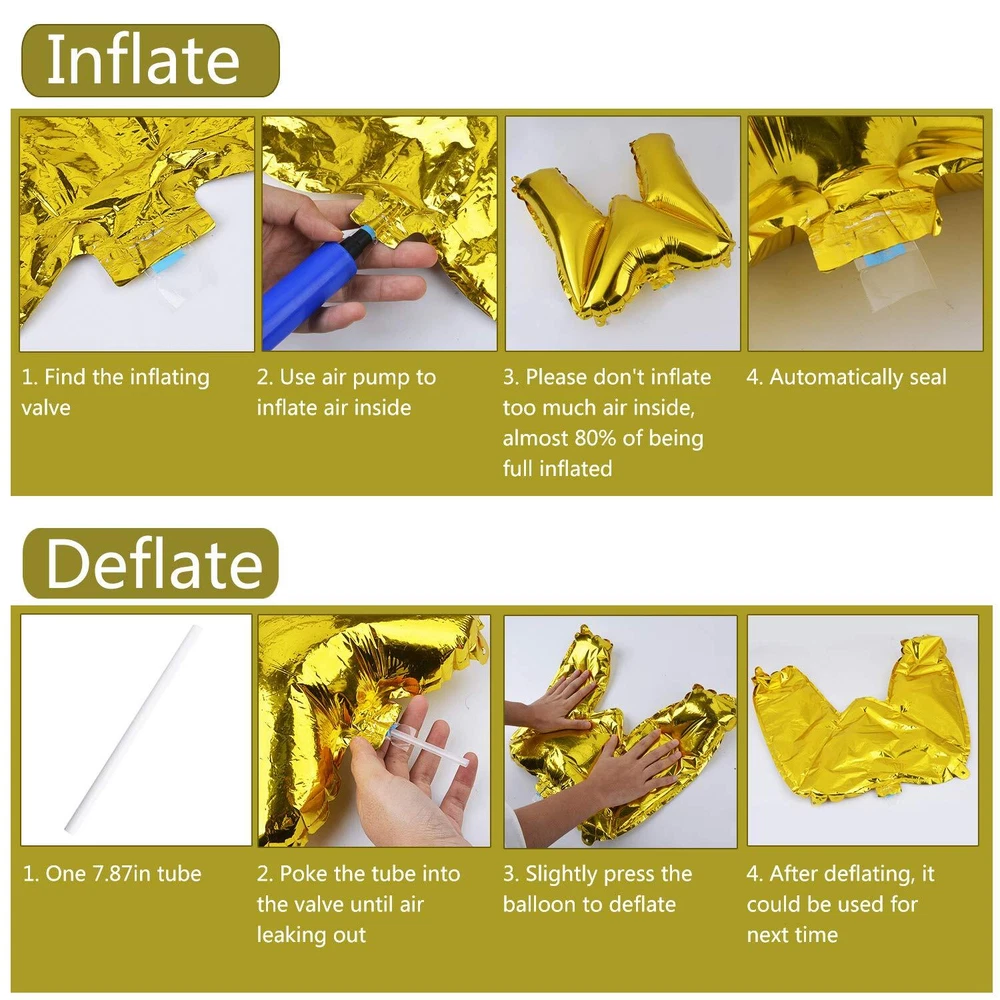 Inflate

1. Find the inflating valve

2. Use air pump to inflate air inside

3. Please don't inflate too much air inside, almost 80% of being full inflated

4. Automatically seal

Deflate

1. One 7.87in tube

2. Poke the tube into the valve until air leaking out

3. Slightly press the balloon to deflate

4. After deflating, it could be used for next time