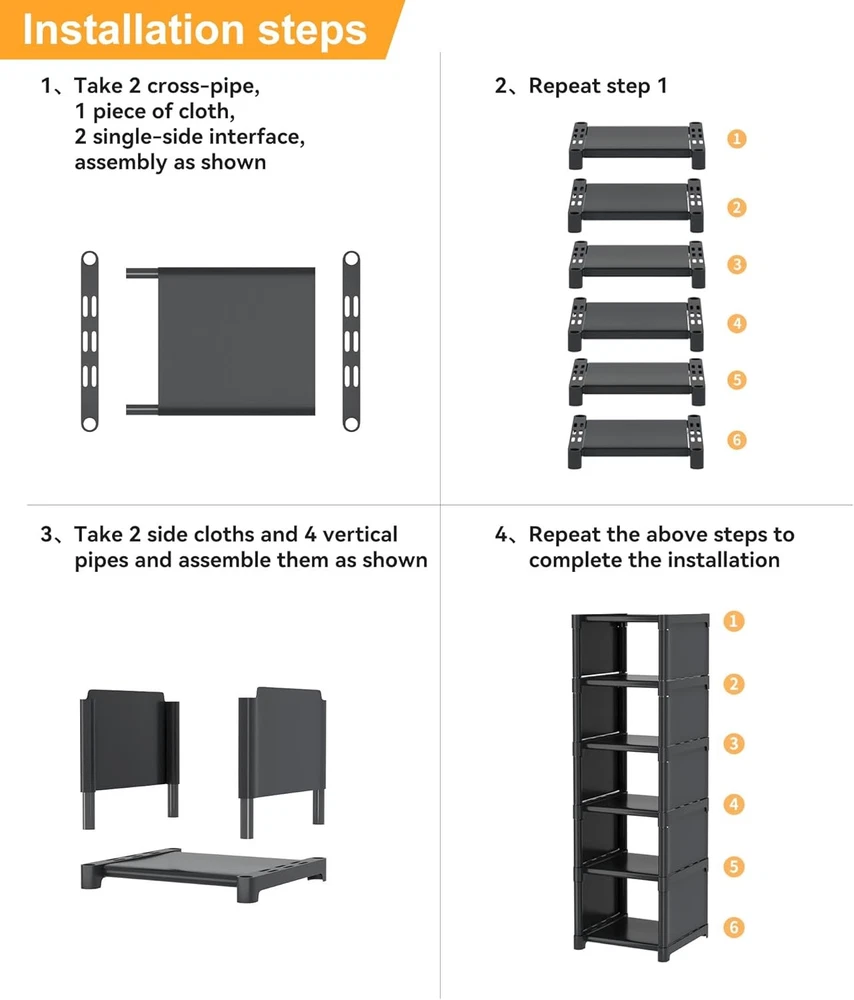 Installation steps

1、Take 2 cross-pipe, 1 piece of cloth, 2 single-side interface, assembly as shown

2、Repeat step 1

1
2
3
4
5
6

3、Take 2 side cloths and 4 vertical pipes and assemble them as shown

4、Repeat the above steps to complete the installation

1
2
3
4
5
6