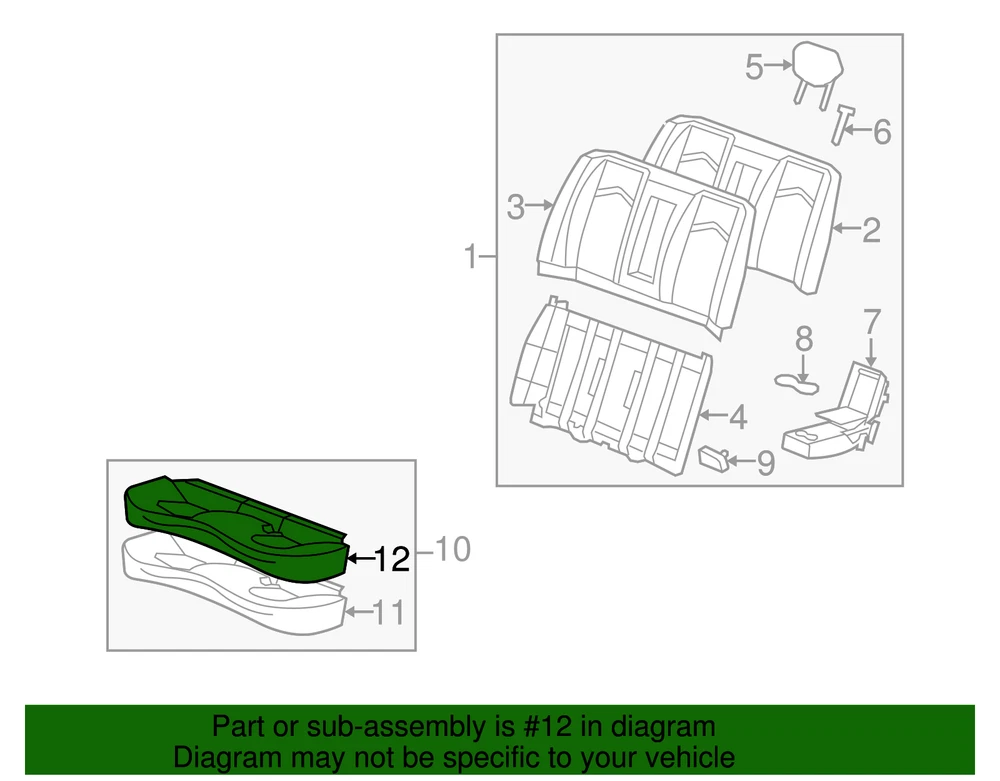 5
6
3
2
1
8
7
4
9
12
10
11

Part or sub-assembly is #12 in diagram
Diagram may not be specific to your vehicle