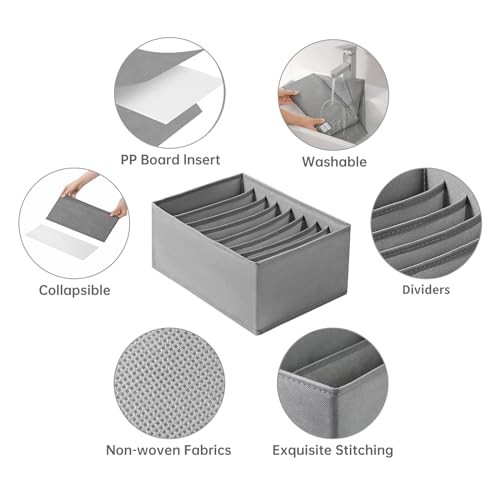 PP Board Insert

Washable

Collapsible

Dividers

Non-woven Fabrics

Exquisite Stitching