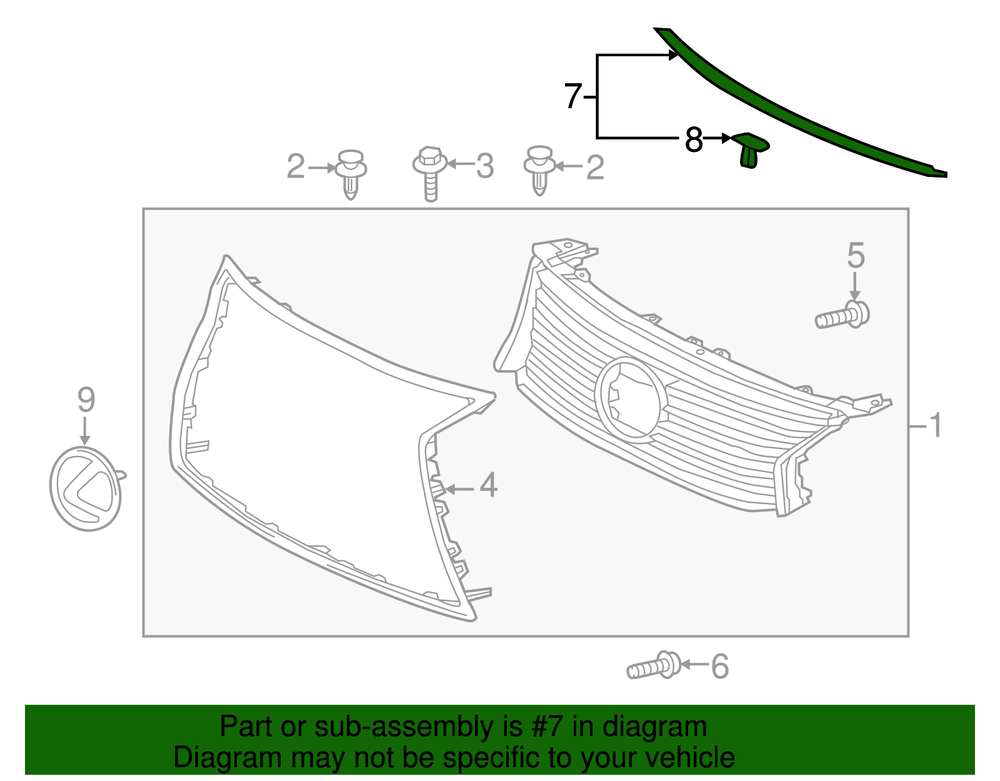 7
8
2
3
2
5
1
9
4
6

Part or sub-assembly is #7 in diagram
Diagram may not be specific to your vehicle