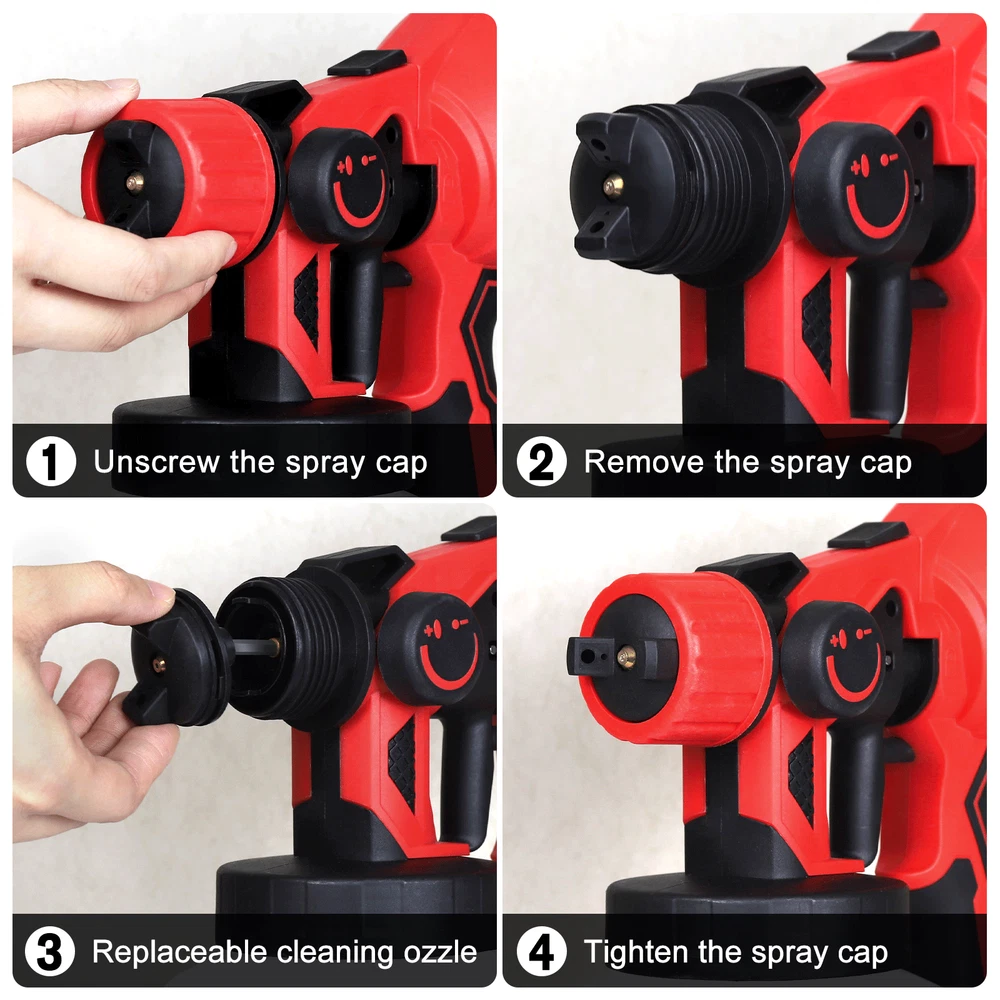 + -

1 Unscrew the spray cap

+ -

2 Remove the spray cap

+ -

3 Replaceable cleaning ozzle

+ -

4 Tighten the spray cap