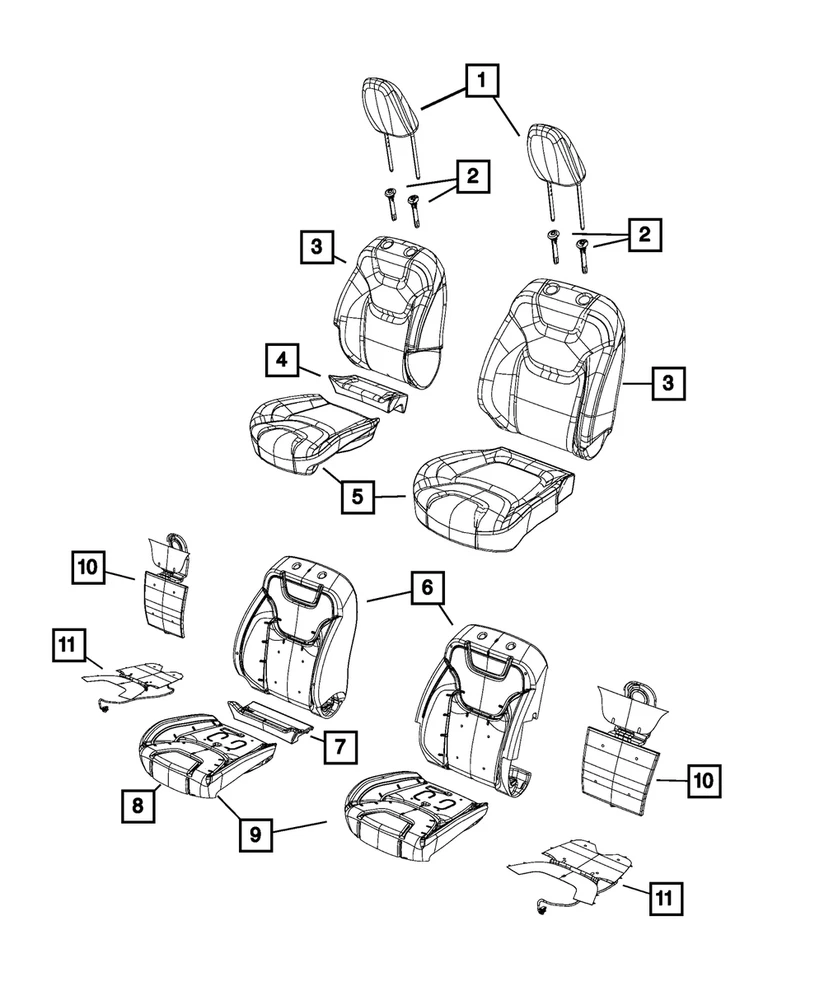 1
2
2
3
3
4
5
10
6
11
7
10
8
9
11