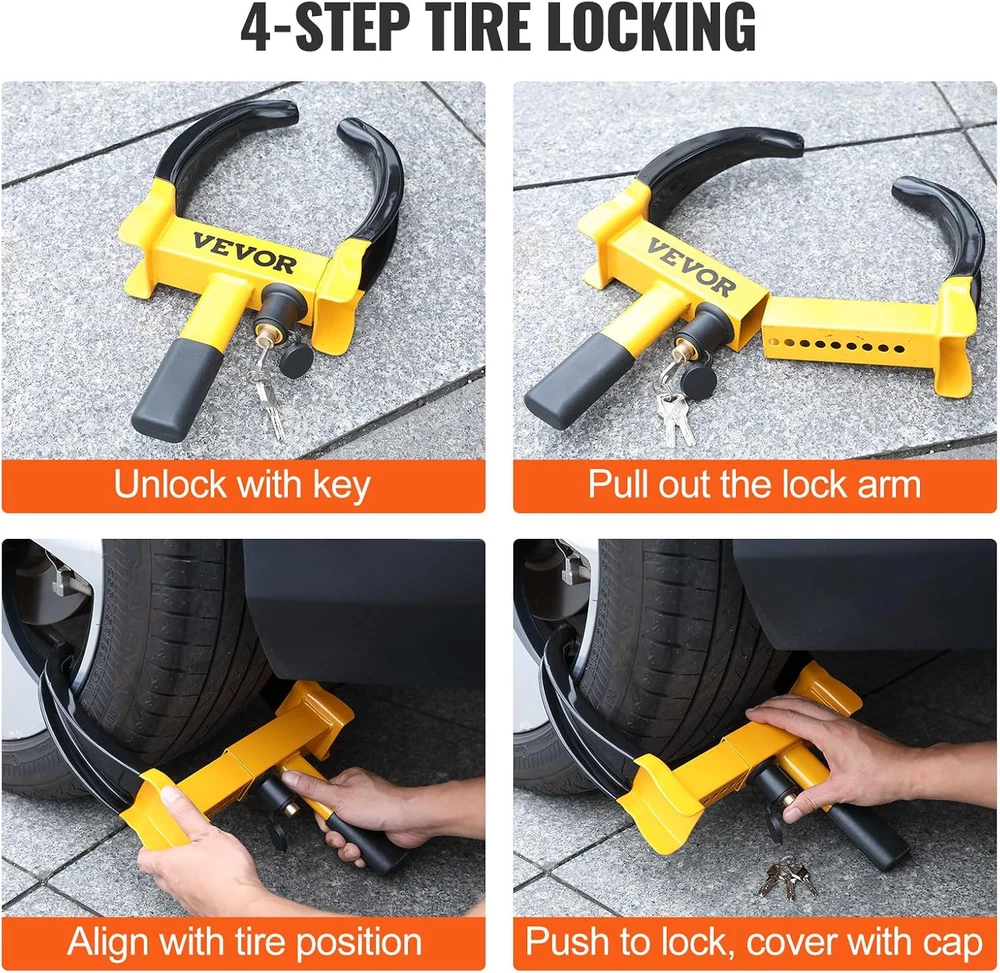 4-STEP TIRE LOCKING

VEVOR

Unlock with key

VEVOR

Pull out the lock arm

Align with tire position

Push to lock, cover with cap