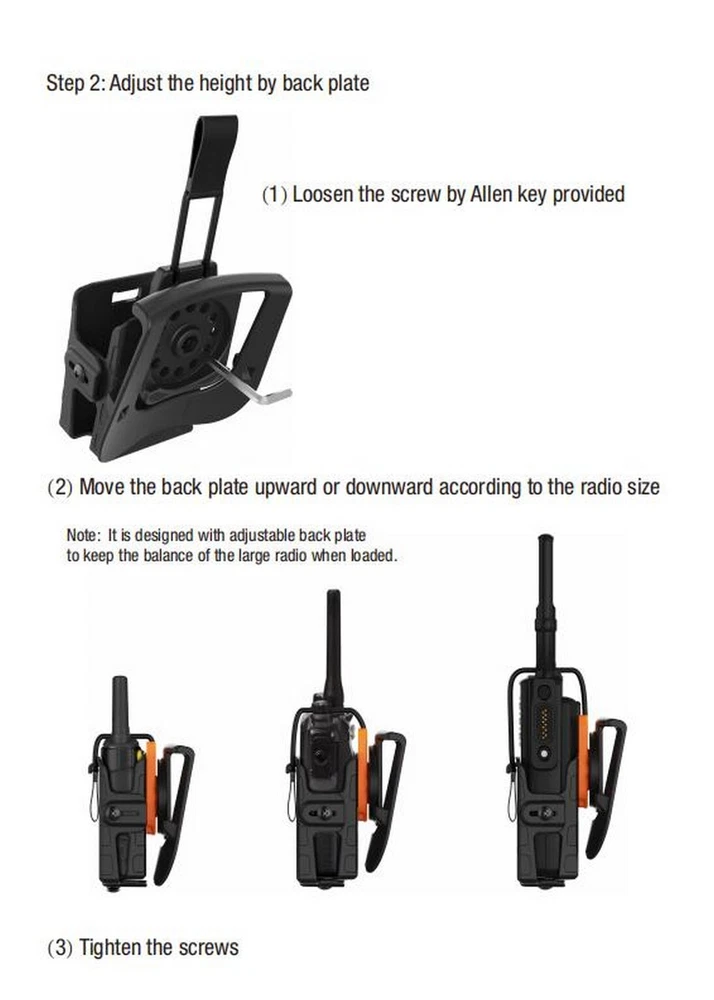 Step 2: Adjust the height by back plate

(1) Loosen the screw by Allen key provided

(2) Move the back plate upward or downward according to the radio size

Note: It is designed with adjustable back plate to keep the balance of the large radio when loaded.

(3) Tighten the screws