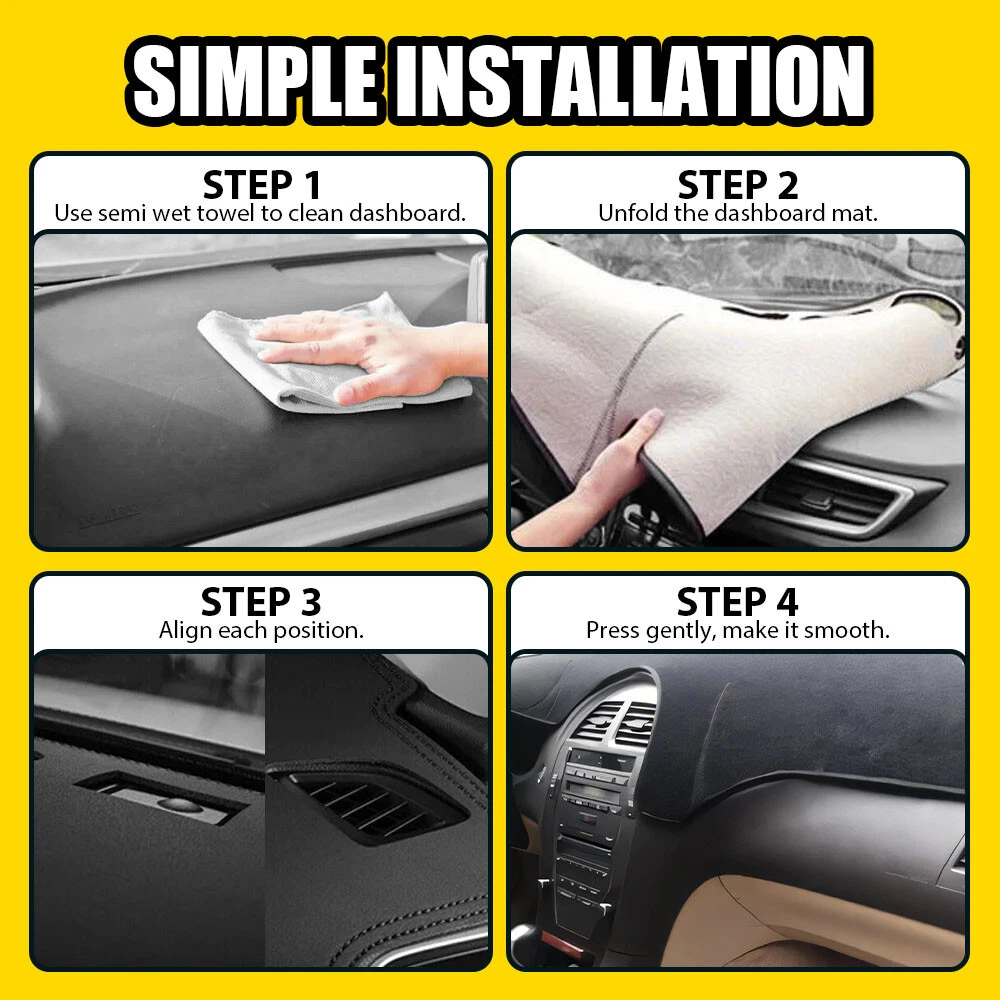 SIMPLE INSTALLATION

STEP 1
Use semi wet towel to clean dashboard.

STEP 2
Unfold the dashboard mat.

STEP 3
Align each position.

STEP 4
Press gently, make it smooth.