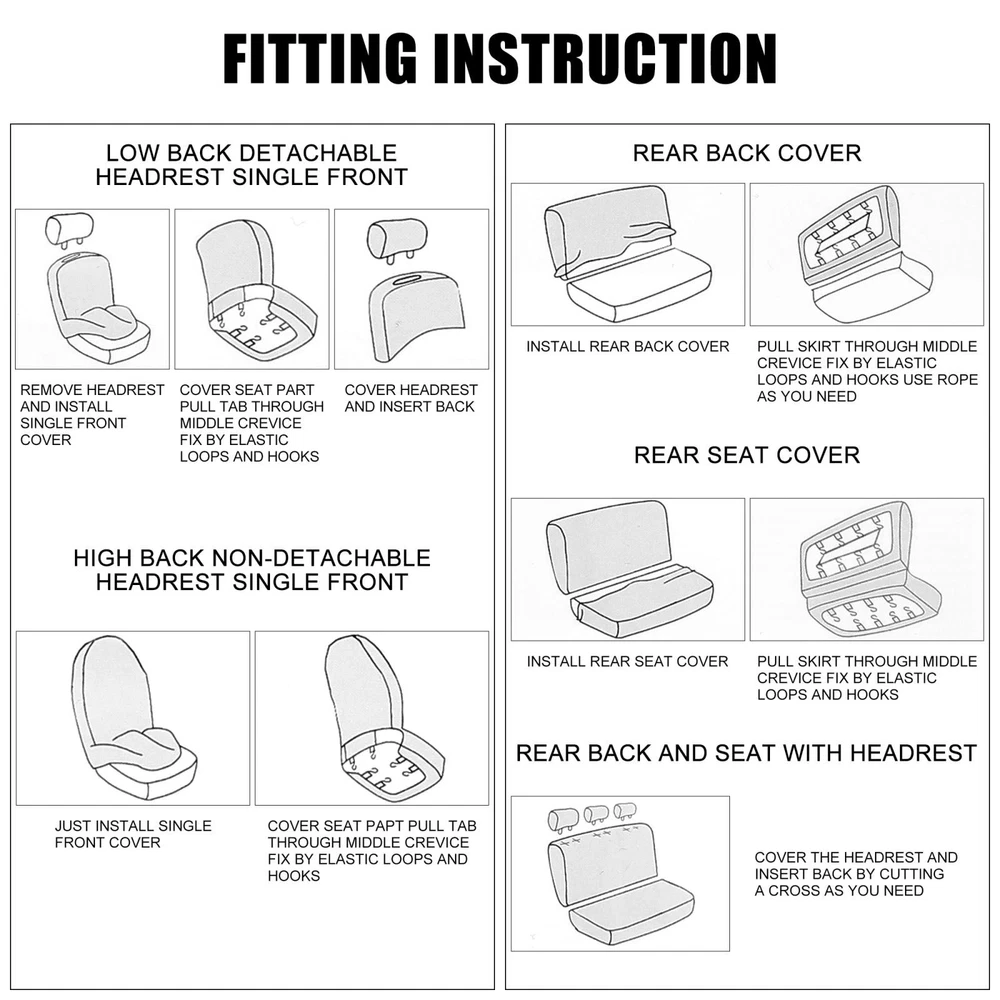 FITTING INSTRUCTION

LOW BACK DETACHABLE HEADREST SINGLE FRONT

REMOVE HEADREST AND INSTALL SINGLE FRONT COVER

COVER SEAT PART PULL TAB THROUGH MIDDLE CREVICE FIX BY ELASTIC LOOPS AND HOOKS

COVER HEADREST AND INSERT BACK

HIGH BACK NON-DETACHABLE HEADREST SINGLE FRONT

JUST INSTALL SINGLE FRONT COVER

COVER SEAT PAPT PULL TAB THROUGH MIDDLE CREVICE FIX BY ELASTIC LOOPS AND HOOKS

REAR BACK COVER

INSTALL REAR BACK COVER

PULL SKIRT THROUGH MIDDLE CREVICE FIX BY ELASTIC LOOPS AND HOOKS USE ROPE AS YOU NEED

REAR SEAT COVER

INSTALL REAR SEAT COVER

PULL SKIRT THROUGH MIDDLE CREVICE FIX BY ELASTIC LOOPS AND HOOKS

REAR BACK AND SEAT WITH HEADREST

COVER THE HEADREST AND INSERT BACK BY CUTTING A CROSS AS YOU NEED