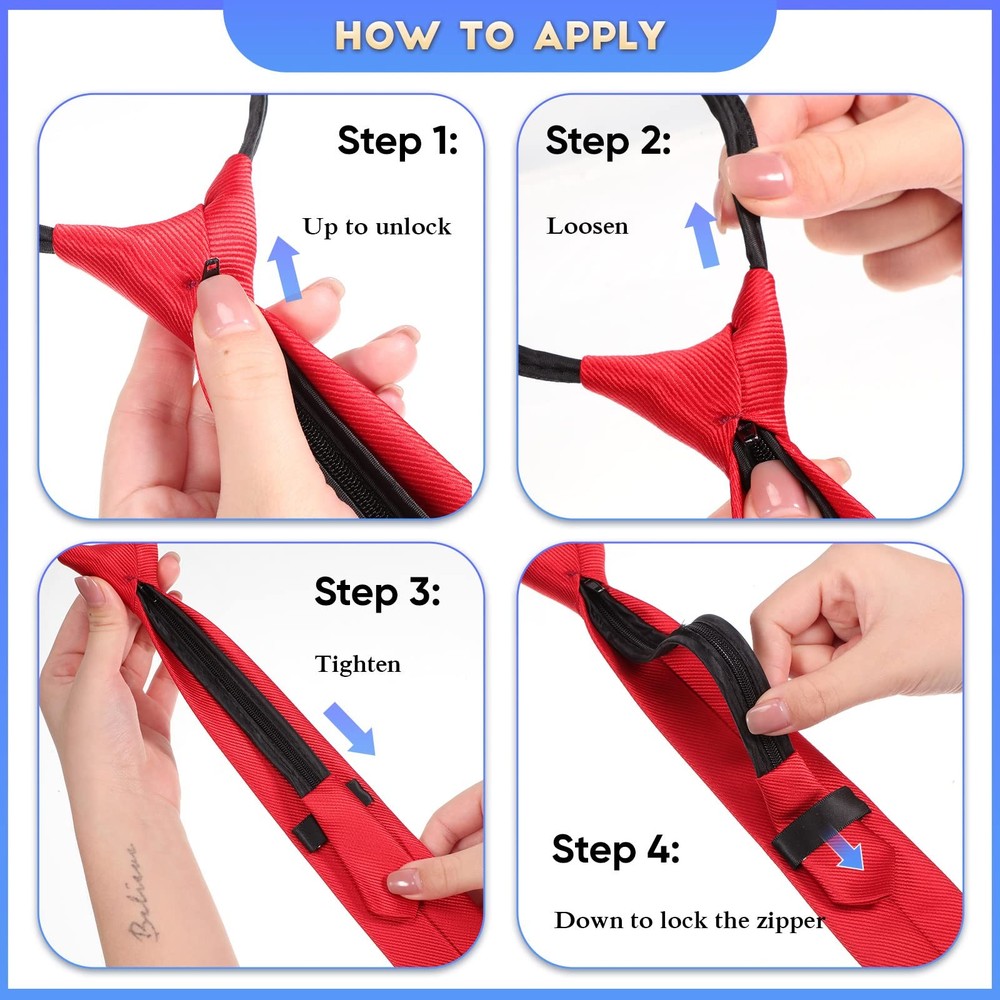 HOW TO APPLY

Step 1:
Up to unlock

Step 2:
Loosen

Step 3:
Tighten

Believe

Step 4:
Down to lock the zipper