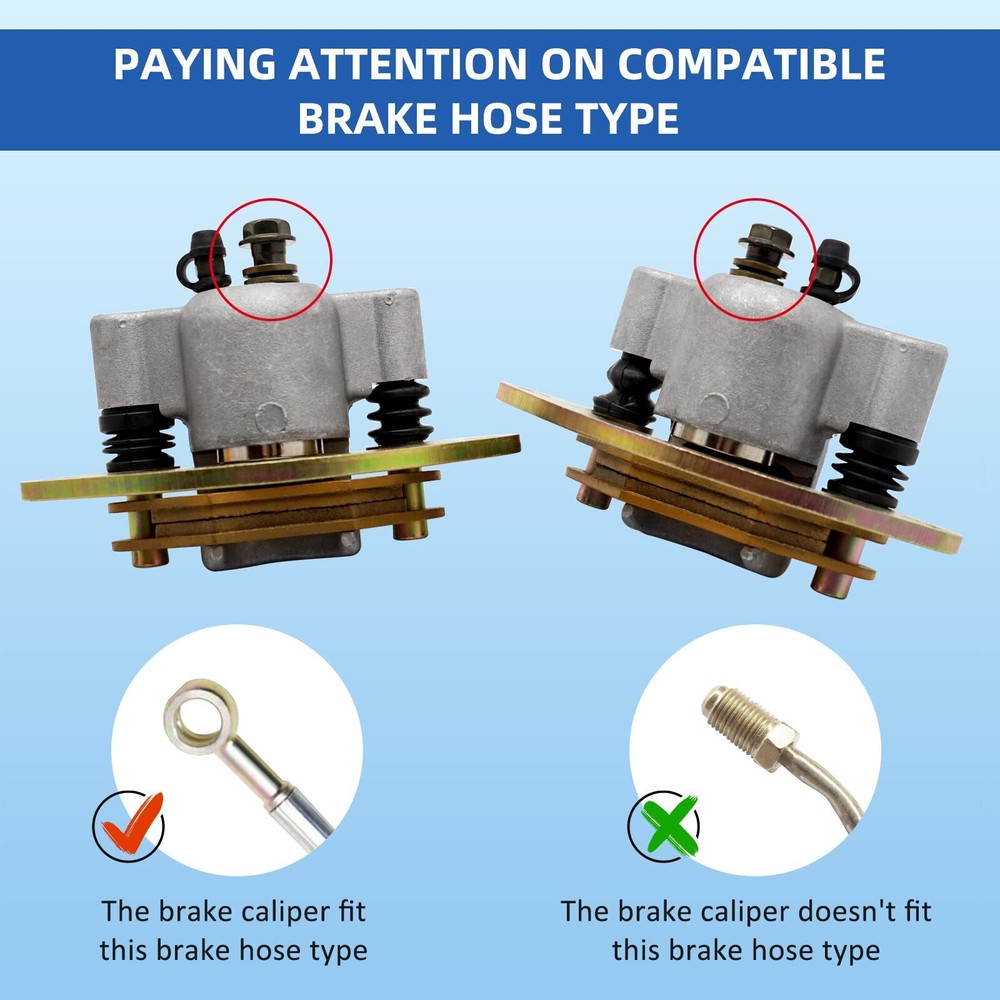 PAYING ATTENTION ON COMPATIBLE BRAKE HOSE TYPE

The brake caliper fit this brake hose type

The brake caliper doesn't fit this brake hose type