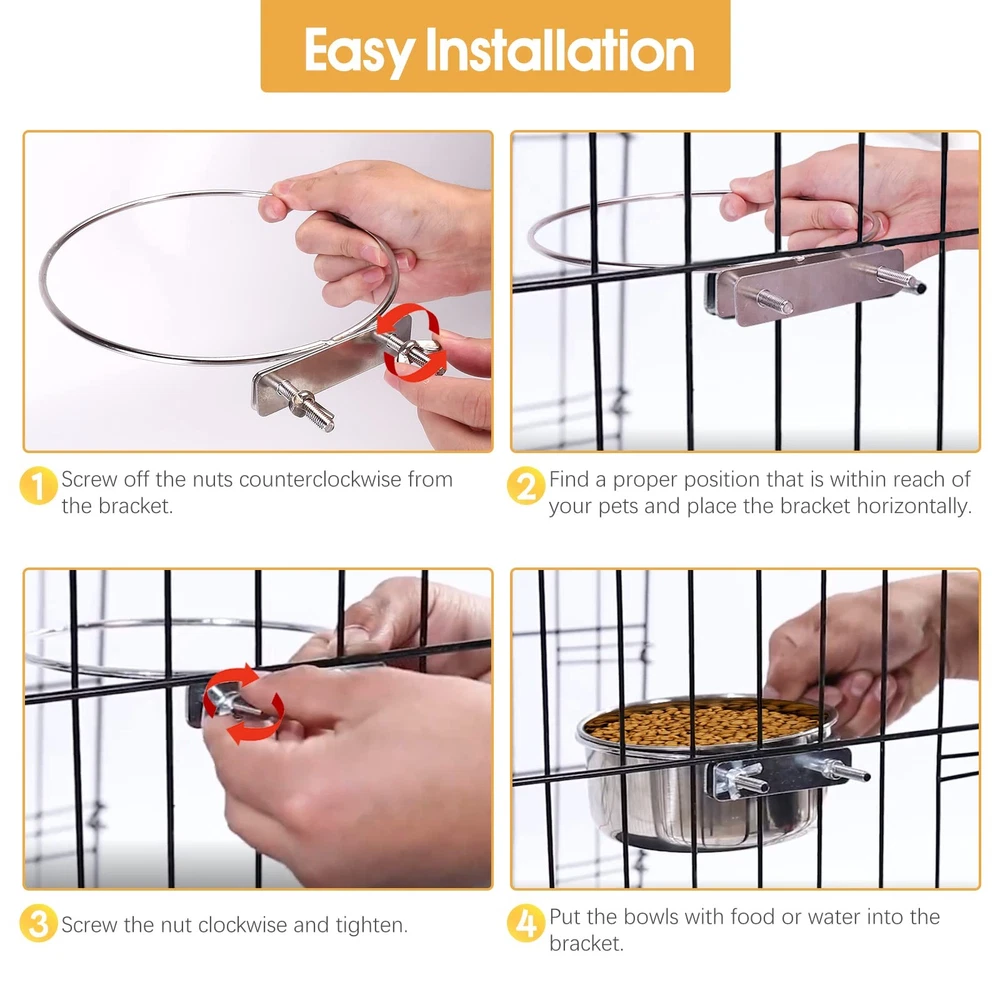 Easy Installation

1 Screw off the nuts counterclockwise from the bracket.

2 Find a proper position that is within reach of your pets and place the bracket horizontally.

3 Screw the nut clockwise and tighten.

4 Put the bowls with food or water into the bracket.