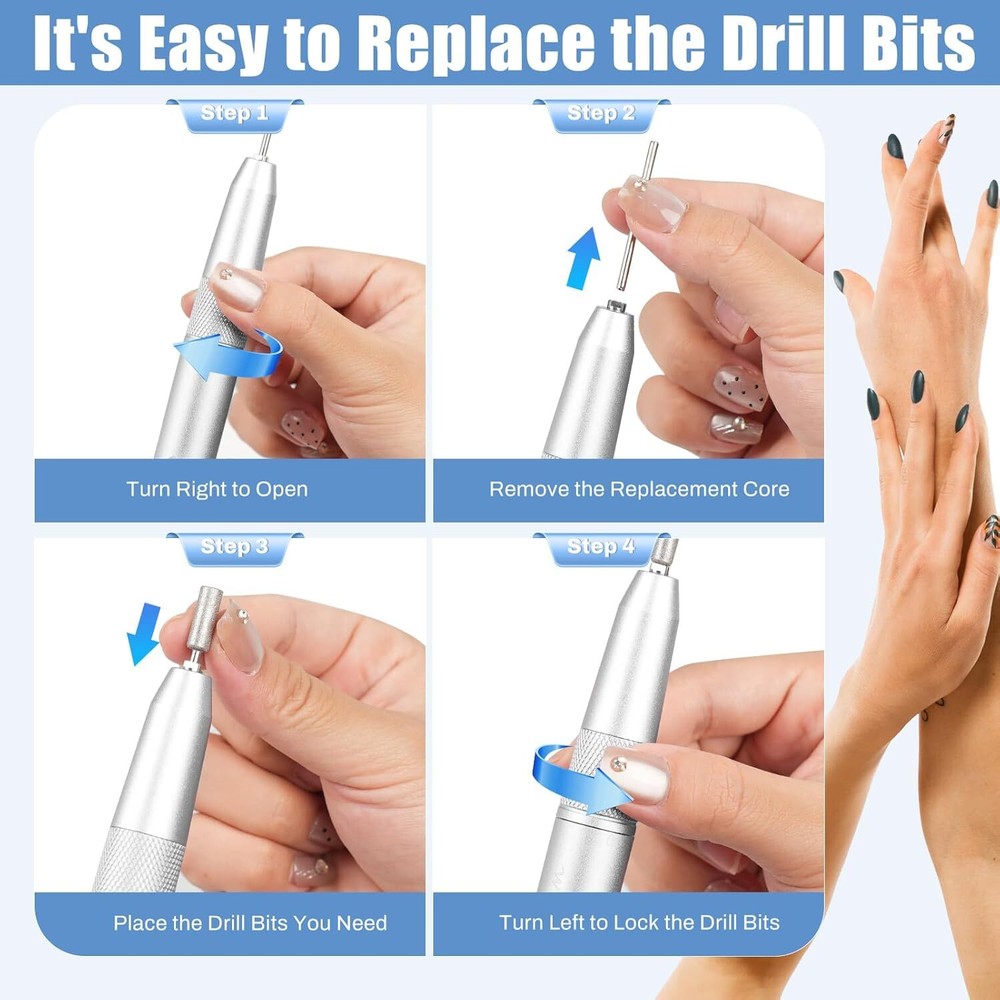 It's Easy to Replace the Drill Bits

Step 1

Turn Right to Open

Step 2

Remove the Replacement Core

Step 3

Place the Drill Bits You Need

Step 4

Turn Left to Lock the Drill Bits