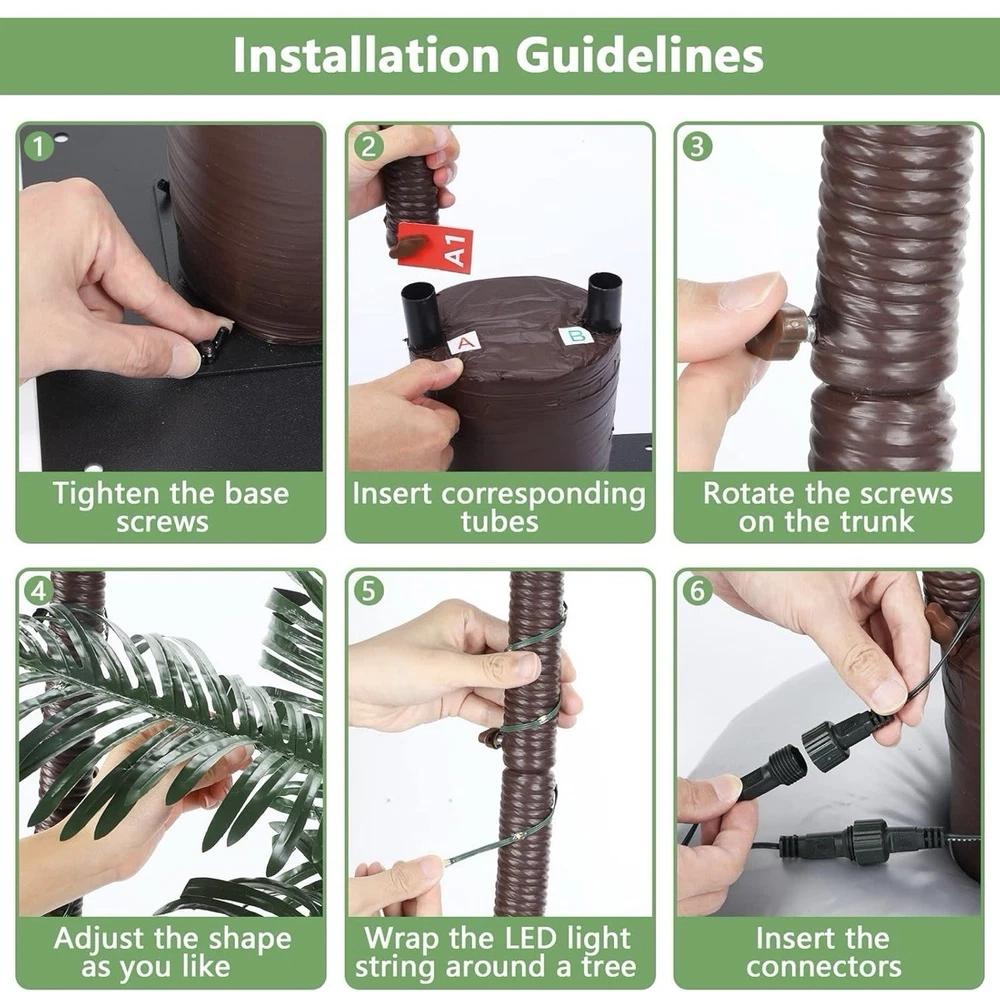 Installation Guidelines

1

Tighten the base screws

2

A1

A

B

Insert corresponding tubes

3

Rotate the screws on the trunk

4

Adjust the shape as you like

5

Wrap the LED light string around a tree

6

Insert the connectors