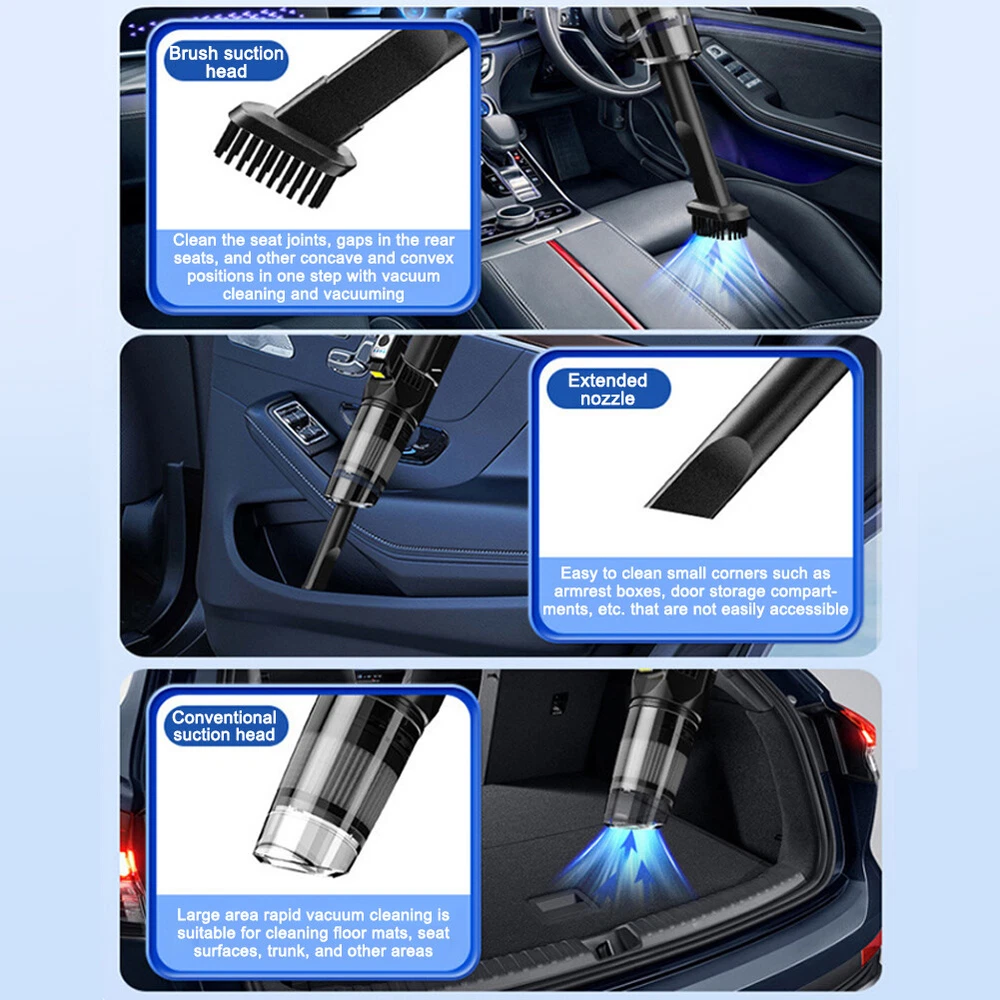 Brush suction head

Clean the seat joints, gaps in the rear seats, and other concave and convex positions in one step with vacuum cleaning and vacuuming

Extended nozzle

Easy to clean small corners such as armrest boxes, door storage compartments, etc. that are not easily accessible

Conventional suction head

Large area rapid vacuum cleaning is suitable for cleaning floor mats, seat surfaces, trunk, and other areas