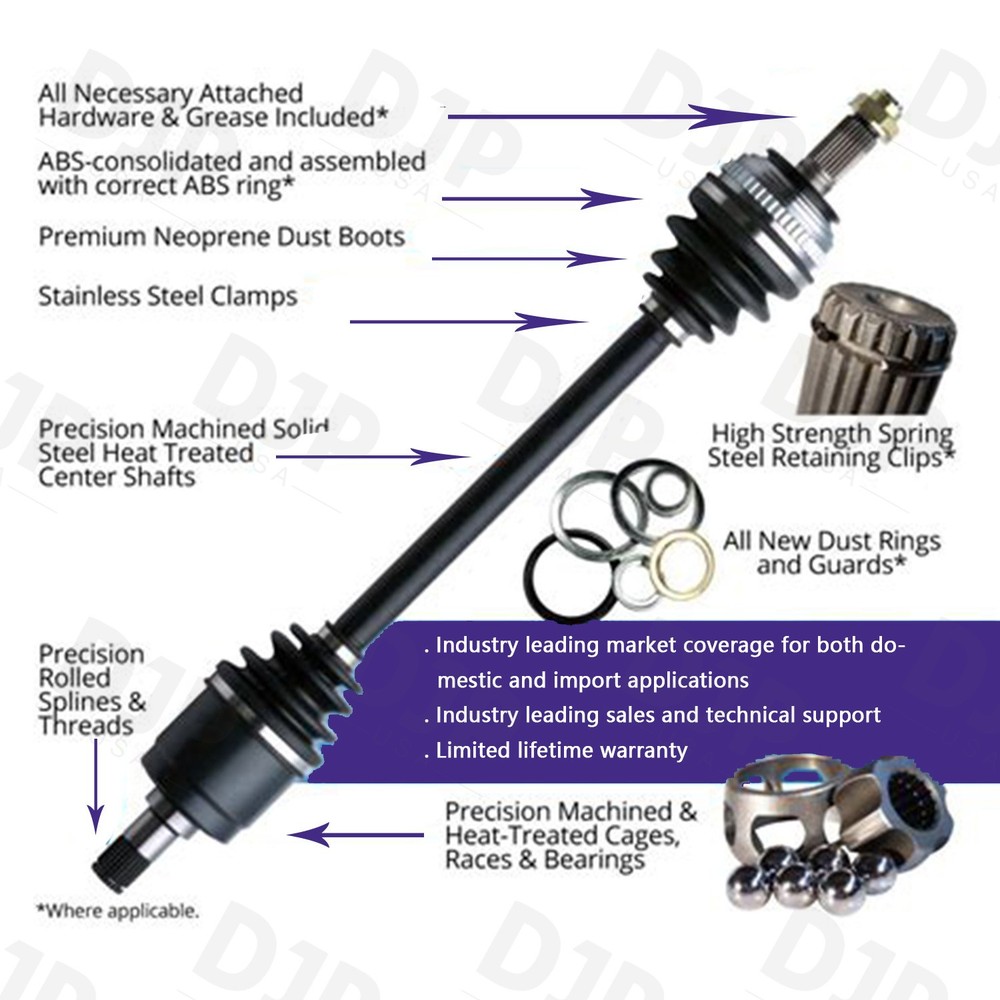 All Necessary Attached Hardware & Grease Included*

ABS-consolidated and assembled with correct ABS ring*

Premium Neoprene Dust Boots

Stainless Steel Clamps

Precision Machined Solid Steel Heat Treated Center Shafts

High Strength Spring Steel Retaining Clips*

All New Dust Rings and Guards*

Precision Rolled Splines & Threads

. Industry leading market coverage for both domestic and import applications
. Industry leading sales and technical support
. Limited lifetime warranty

Precision Machined & Heat-Treated Cages, Races & Bearings

*Where applicable.

DJP USA