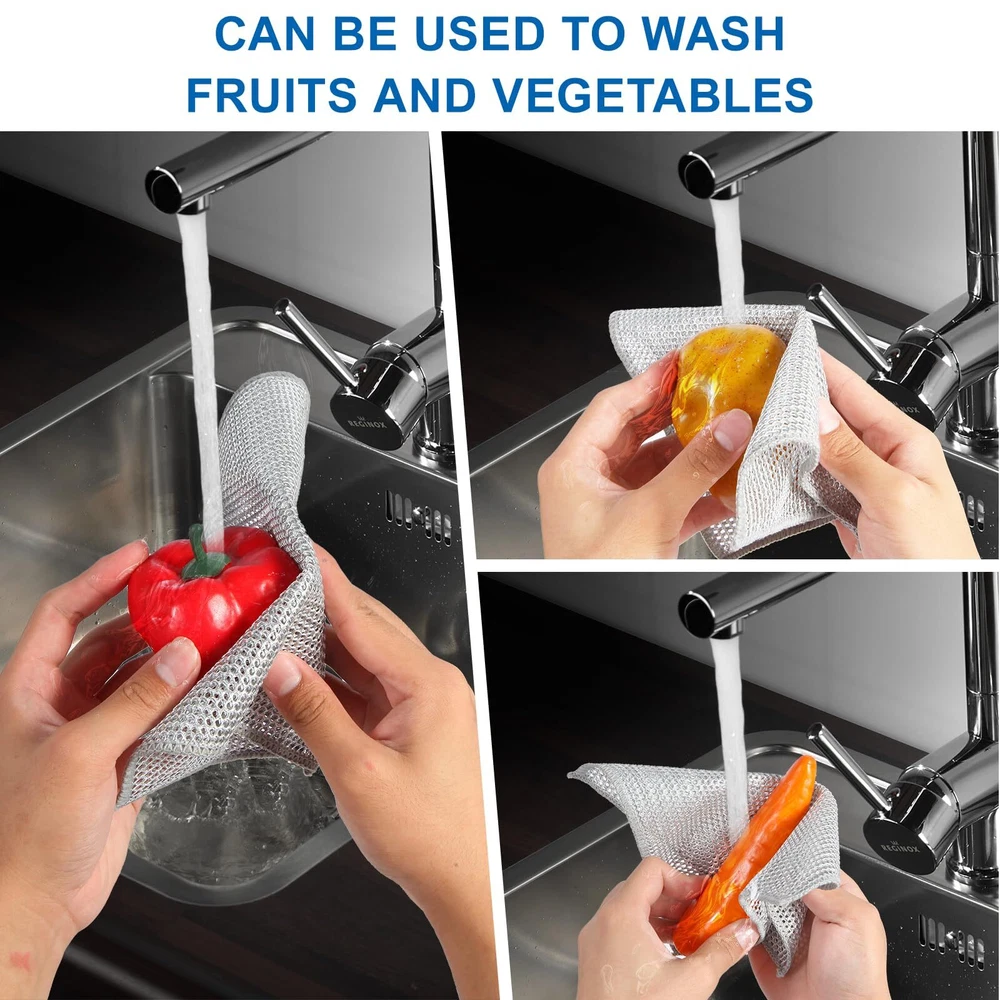 CAN BE USED TO WASH FRUITS AND VEGETABLES

REGINOX

REGINOX

REGINOX